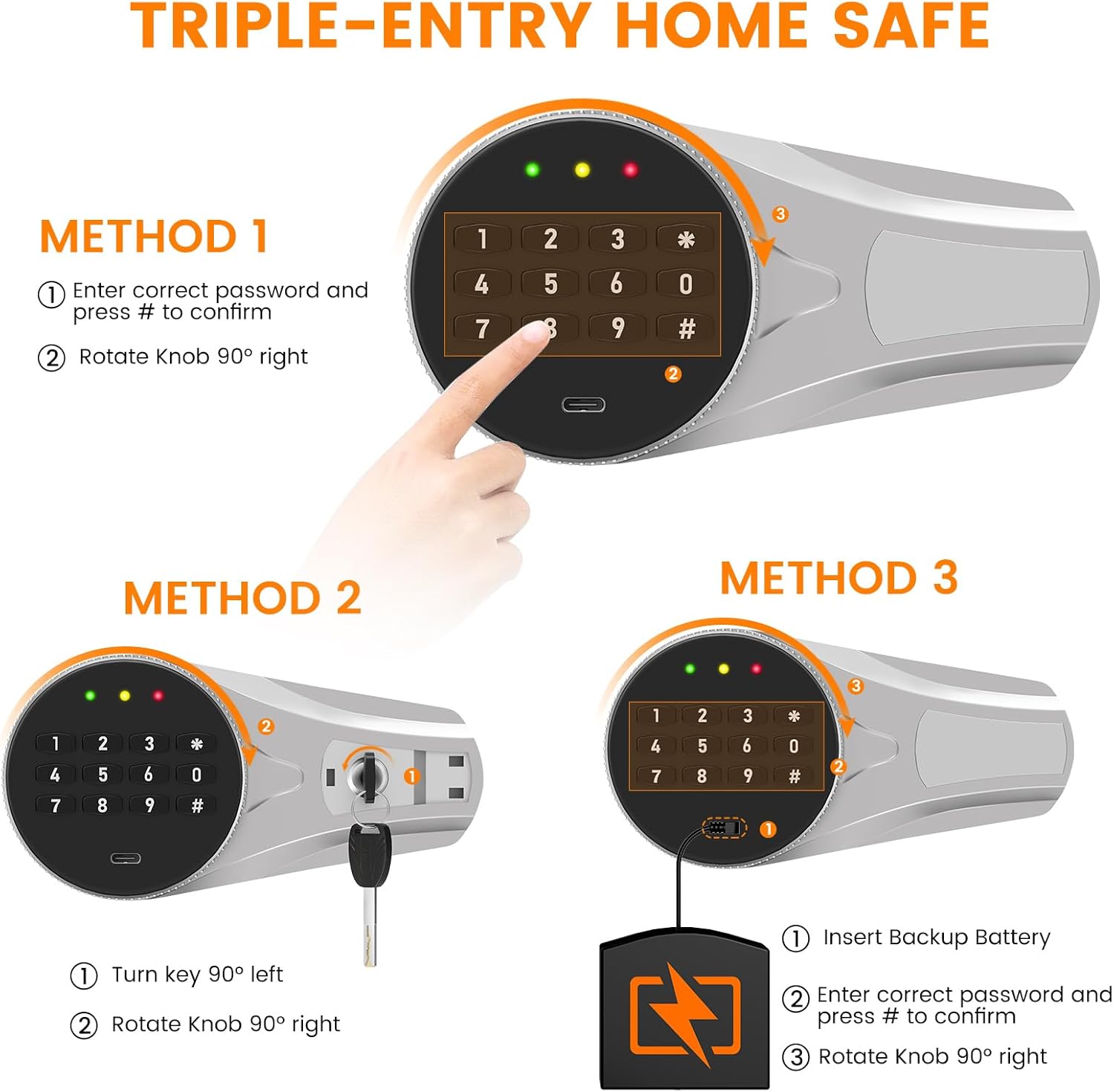 TRIPLE-ENTRY HOME SAFE

METHOD 1

① Enter correct password and press # to confirm

② Rotate Knob 90° right

1 2 3 *
4 5 6 0
7 8 9 #

③

②

METHOD 2

1 2 3 *
4 5 6 0
7 8 9 #

②

①

① Turn key 90° left

② Rotate Knob 90° right

METHOD 3

1 2 3 *
4 5 6 0
7 8 9 #

③

②

①

① Insert Backup Battery

② Enter correct password and press # to confirm

③ Rotate Knob 90° right