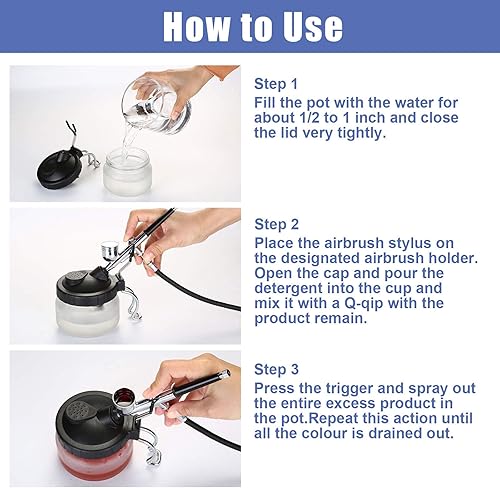 How to Use

Step 1
Fill the pot with the water for about 1/2 to 1 inch and close the lid very tightly.

Step 2
Place the airbrush stylus on the designated airbrush holder. Open the cap and pour the detergent into the cup and mix it with a Q-qip with the product remain.

Step 3
Press the trigger and spray out the entire excess product in the pot.Repeat this action until all the colour is drained out.