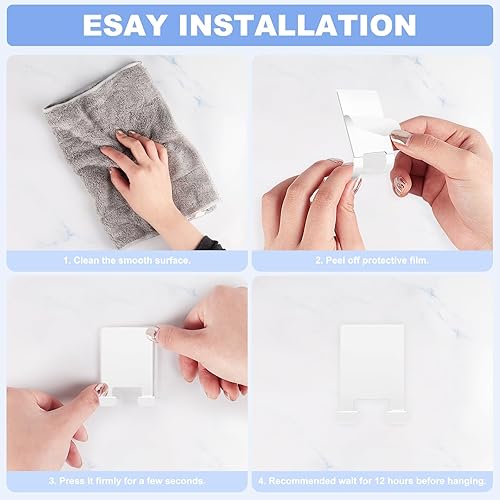 ESAY INSTALLATION

1. Clean the smooth surface.

2. Peel off protective film.

3. Press it firmly for a few seconds.

4. Recommended wait for 12 hours before hanging.