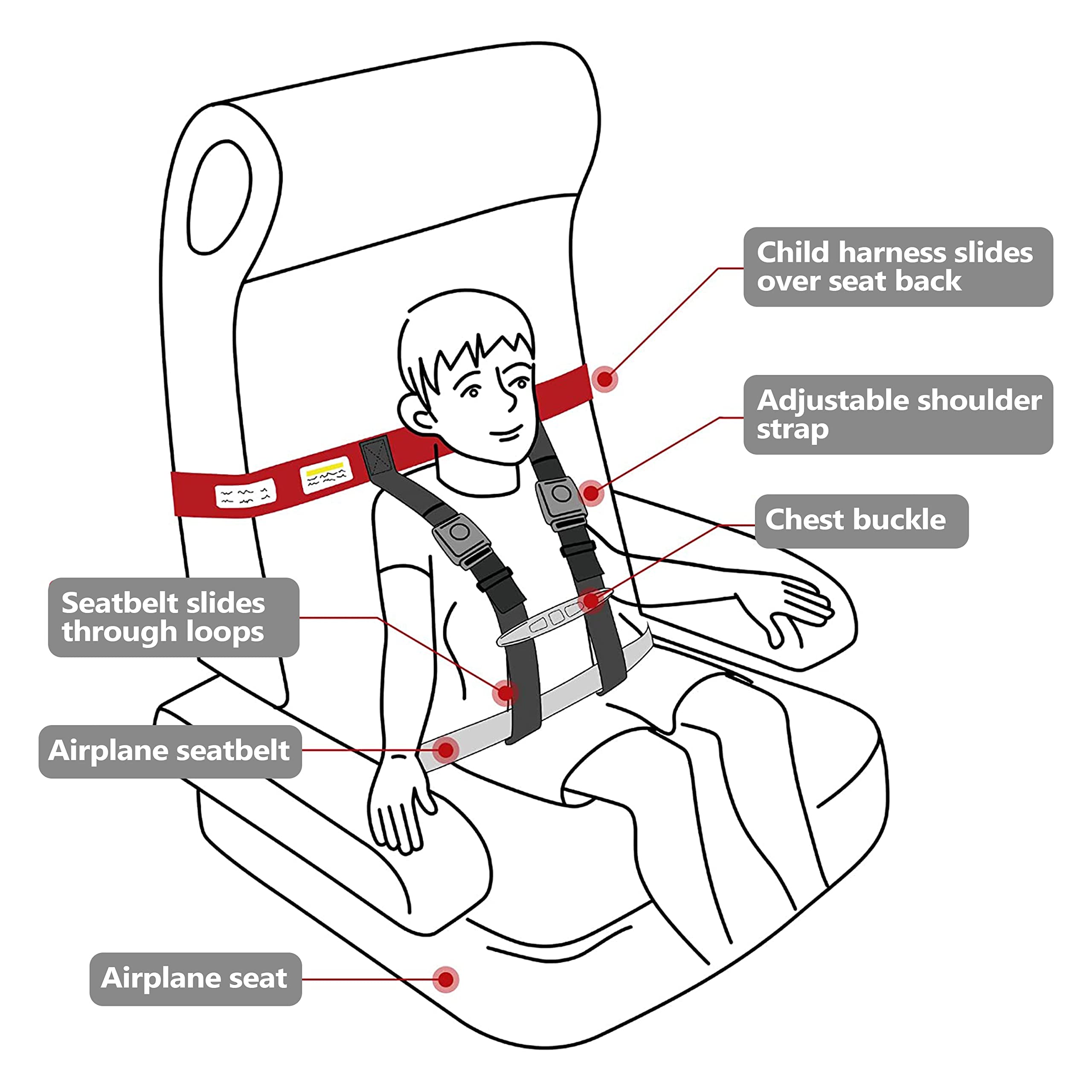 Child harness slides over seat back

Adjustable shoulder strap

Chest buckle

Seatbelt slides through loops

Airplane seatbelt

Airplane seat