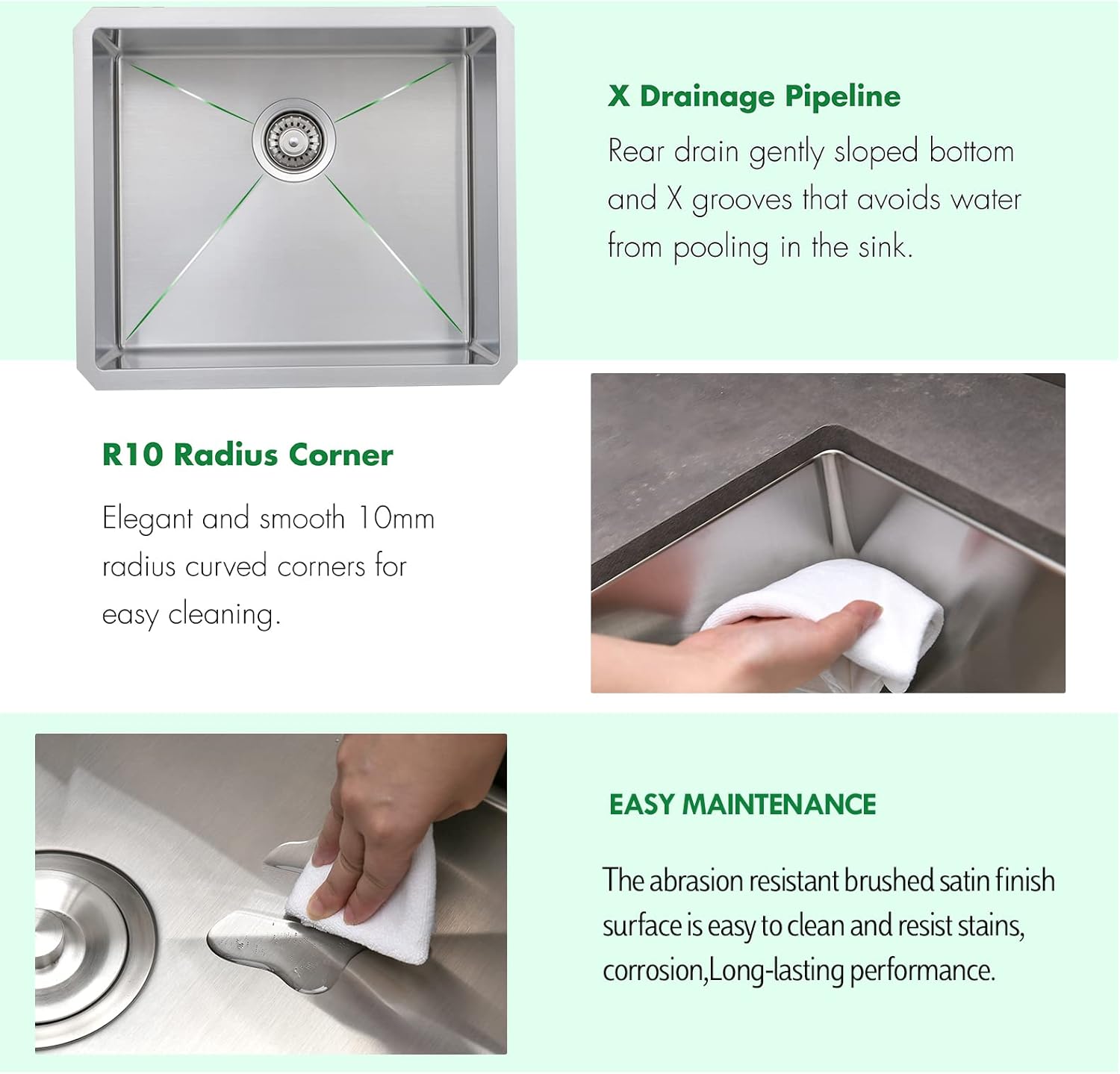 X Drainage Pipeline

Rear drain gently sloped bottom and X grooves that avoids water from pooling in the sink.

R10 Radius Corner

Elegant and smooth 10mm radius curved corners for easy cleaning.

EASY MAINTENANCE

The abrasion resistant brushed satin finish surface is easy to clean and resist stains, corrosion,Long-lasting performance.