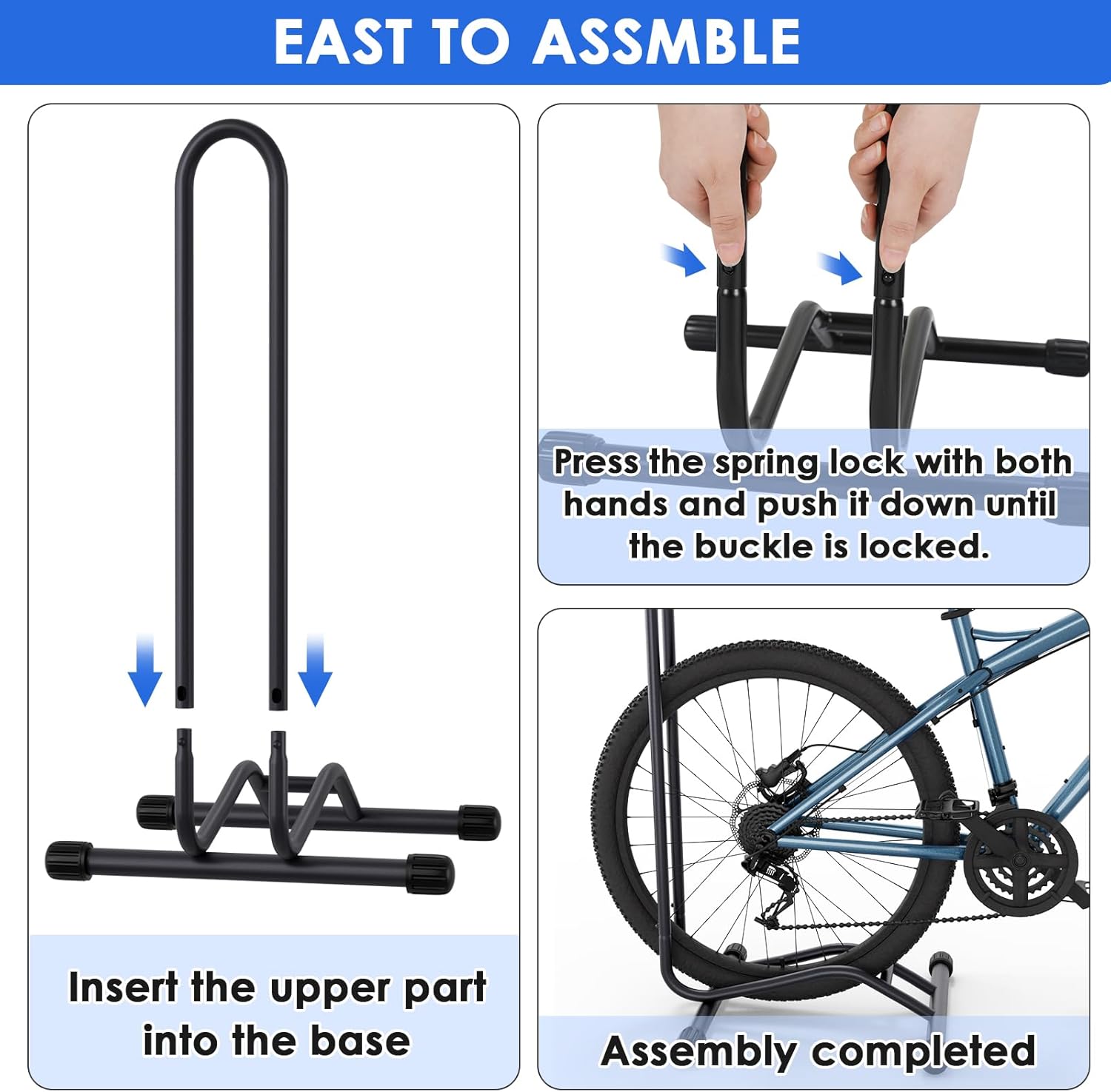 EAST TO ASSMBLE

Insert the upper part into the base

Press the spring lock with both hands and push it down until the buckle is locked.

Assembly completed