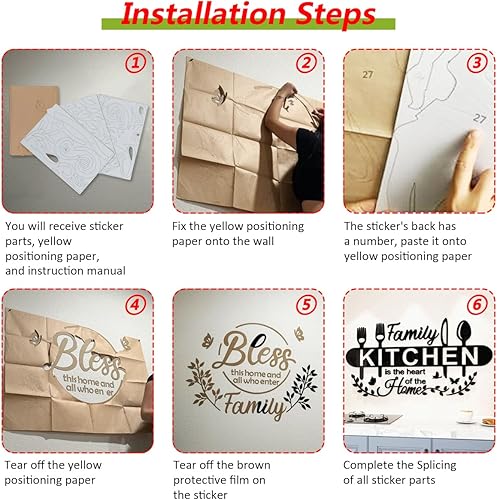 Installation Steps

1

You will receive sticker parts, yellow positioning paper, and instruction manual

2

Fix the yellow positioning paper onto the wall

3

27

27

The sticker's back has a number, paste it onto yellow positioning paper

4

Bless this home and all who en er

Tear off the yellow positioning paper

5

Bless this home and all who enter Family

Tear off the brown protective film on the sticker

6

Family KITCHEN is the heart of the Home

Complete the Splicing of all sticker parts