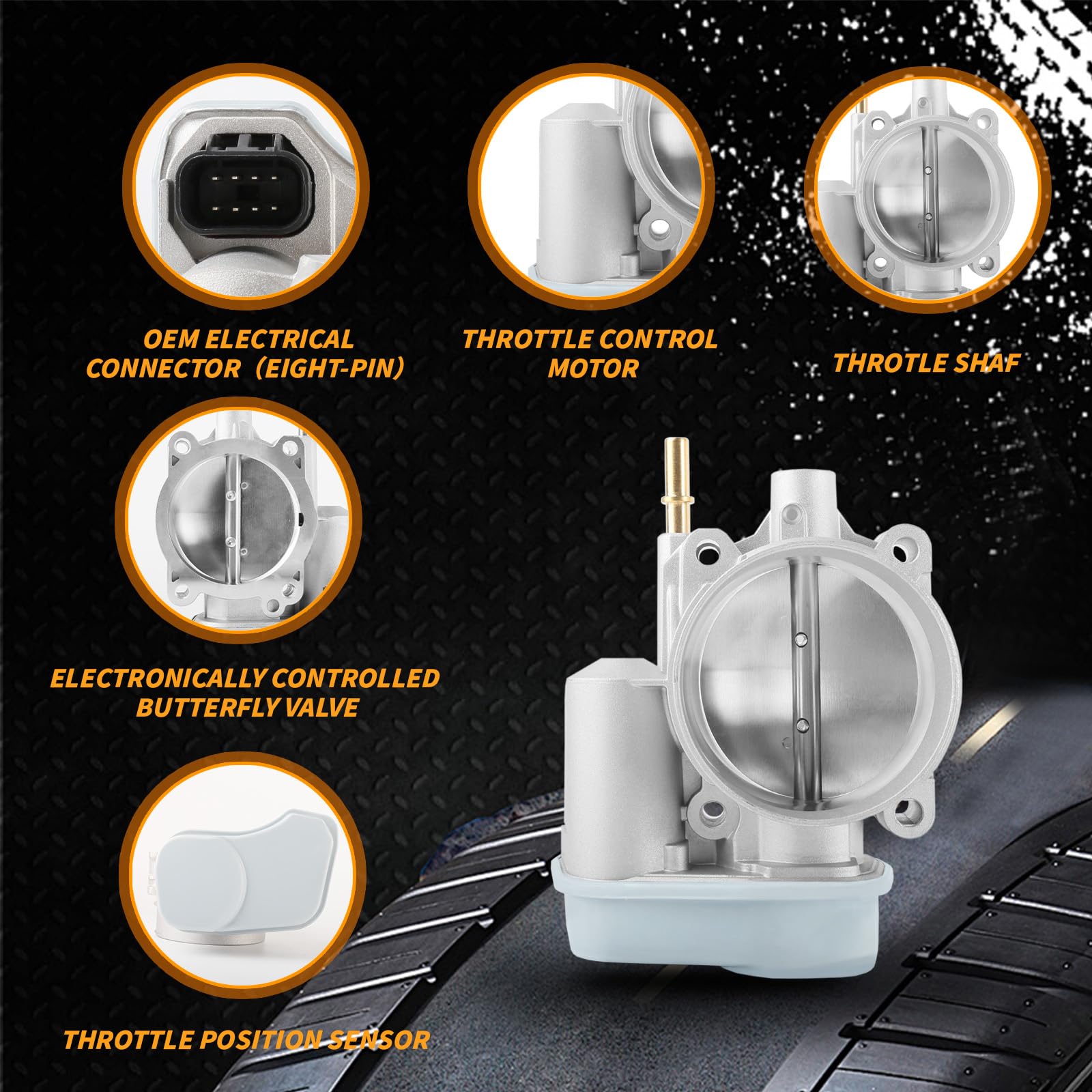 OEM ELECTRICAL CONNECTOR（EIGHT-PIN）

THROTTLE CONTROL MOTOR

THROTLE SHAF

ELECTRONICALLY CONTROLLED BUTTERFLY VALVE

THROTTLE POSITION SENSOR