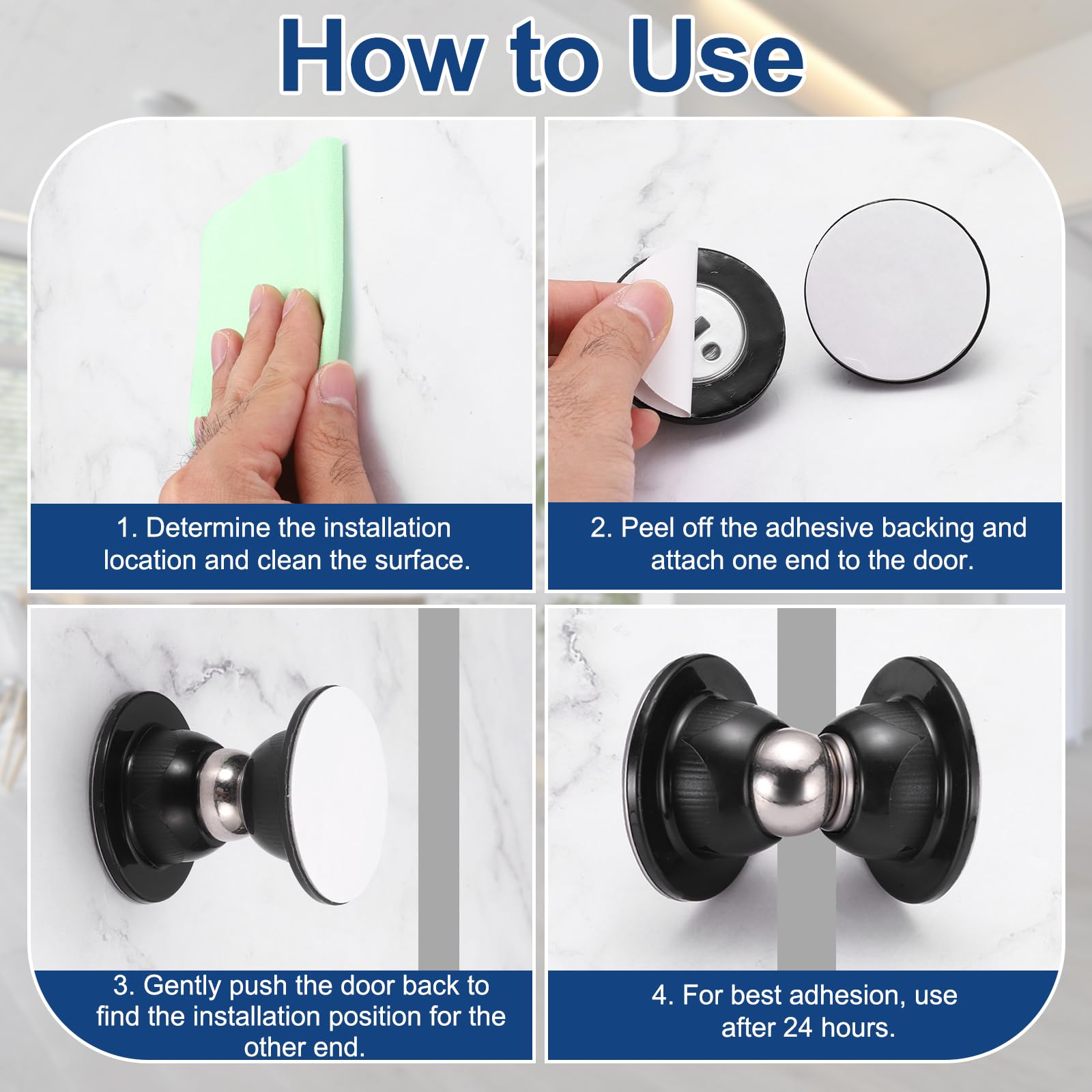 How to Use

1. Determine the installation location and clean the surface.

2. Peel off the adhesive backing and attach one end to the door.

3. Gently push the door back to find the installation position for the other end.

4. For best adhesion, use after 24 hours.