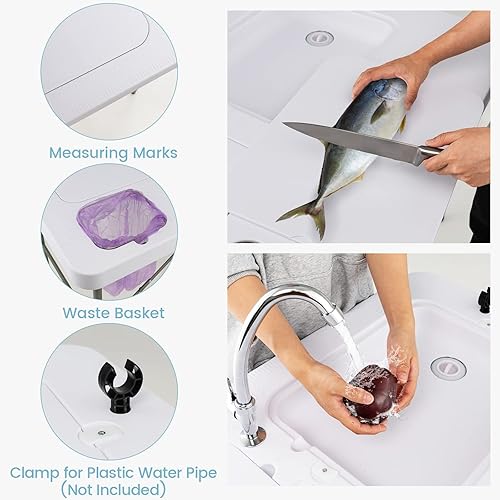 Measuring Marks

Waste Basket

Clamp for Plastic Water Pipe (Not Included)