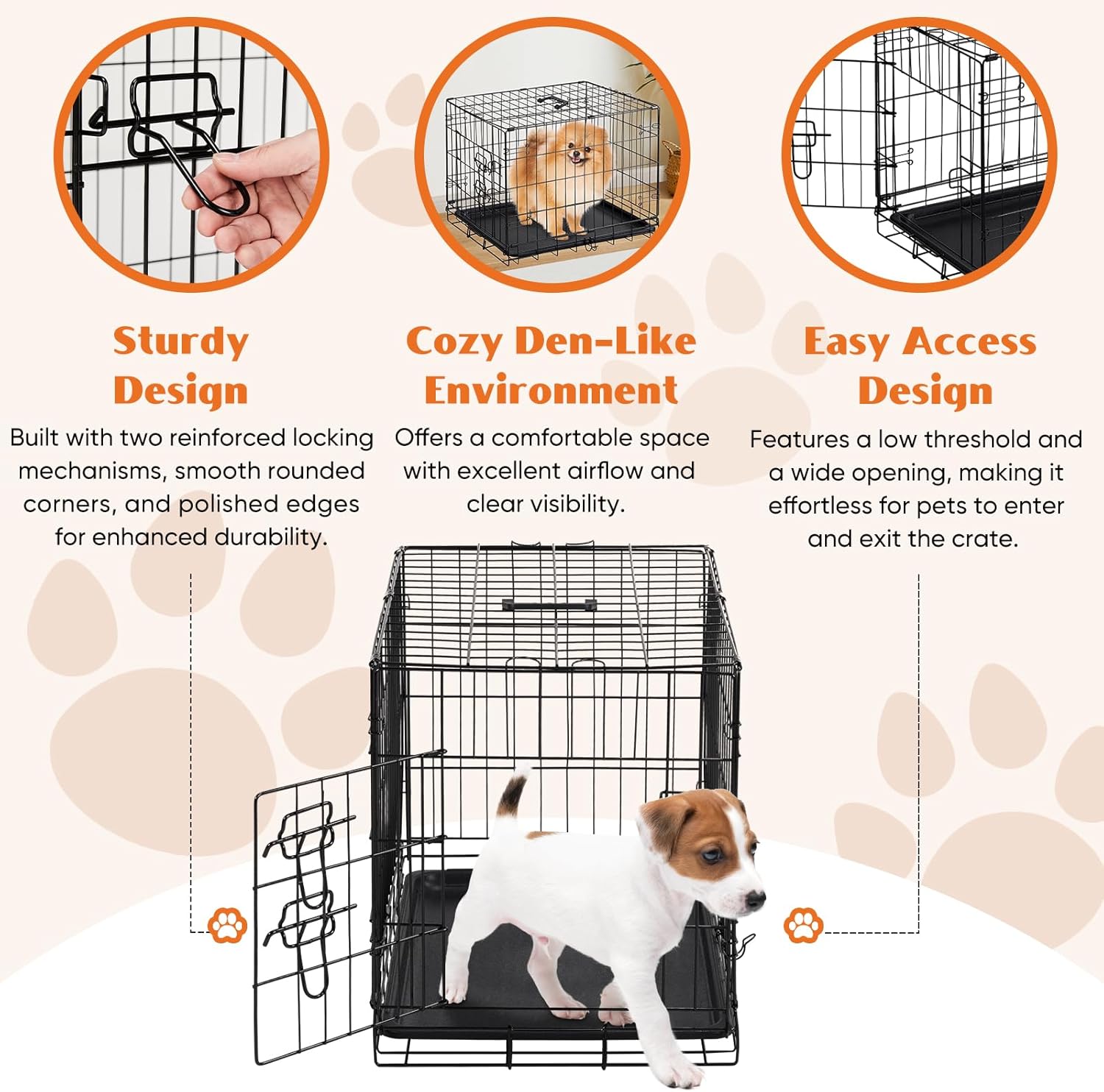 Sturdy Design

Built with two reinforced locking mechanisms, smooth rounded corners, and polished edges for enhanced durability.

Cozy Den-Like Environment

Offers a comfortable space with excellent airflow and clear visibility.

Easy Access Design

Features a low threshold and a wide opening, making it effortless for pets to enter and exit the crate.