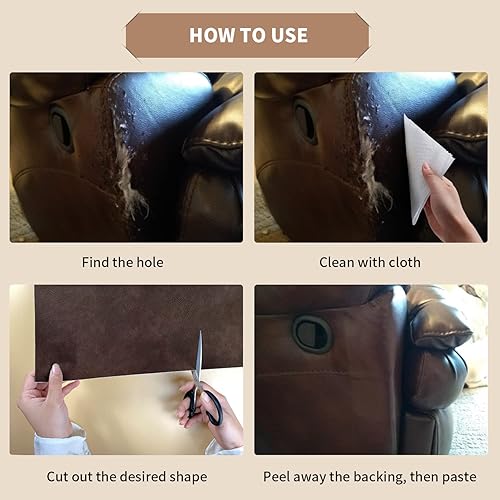 HOW TO USE

Find the hole

Clean with cloth

Cut out the desired shape

Peel away the backing, then paste