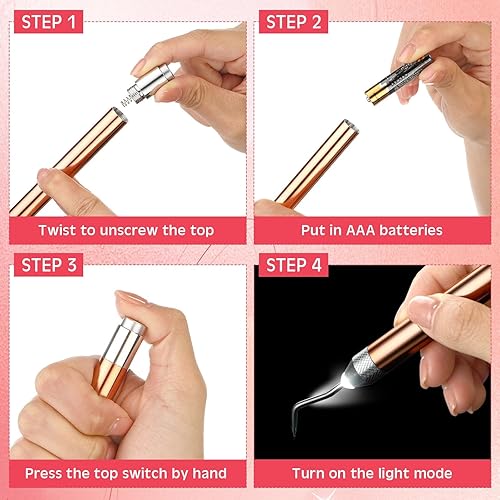 STEP 1

Twist to unscrew the top

STEP 2

Put in AAA batteries

STEP 3

Press the top switch by hand

STEP 4

Turn on the light mode