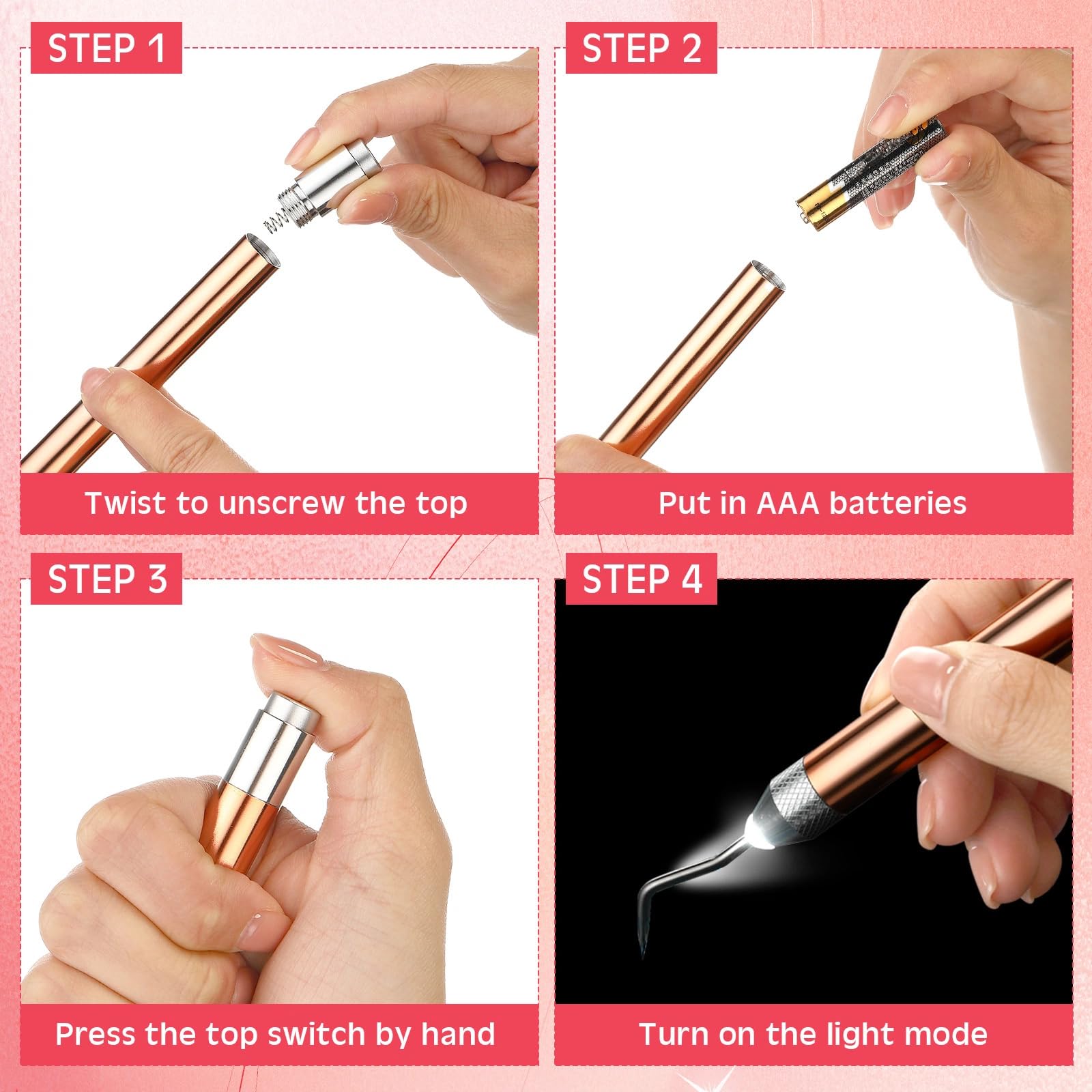 STEP 1

Twist to unscrew the top

STEP 2

Put in AAA batteries

STEP 3

Press the top switch by hand

STEP 4

Turn on the light mode