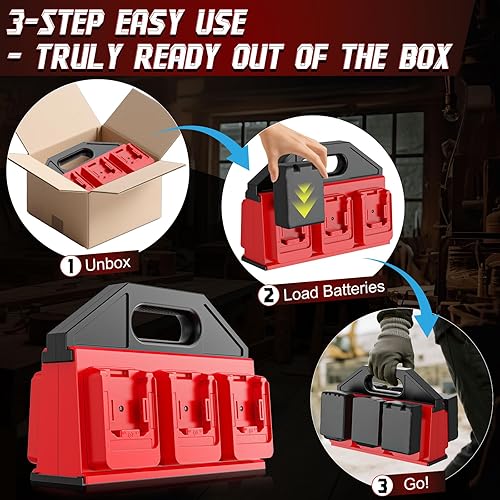 3-STEP EASY USE
- TRULY READY OUT OF THE BOX

1 Unbox

2 Load Batteries

3 Go!