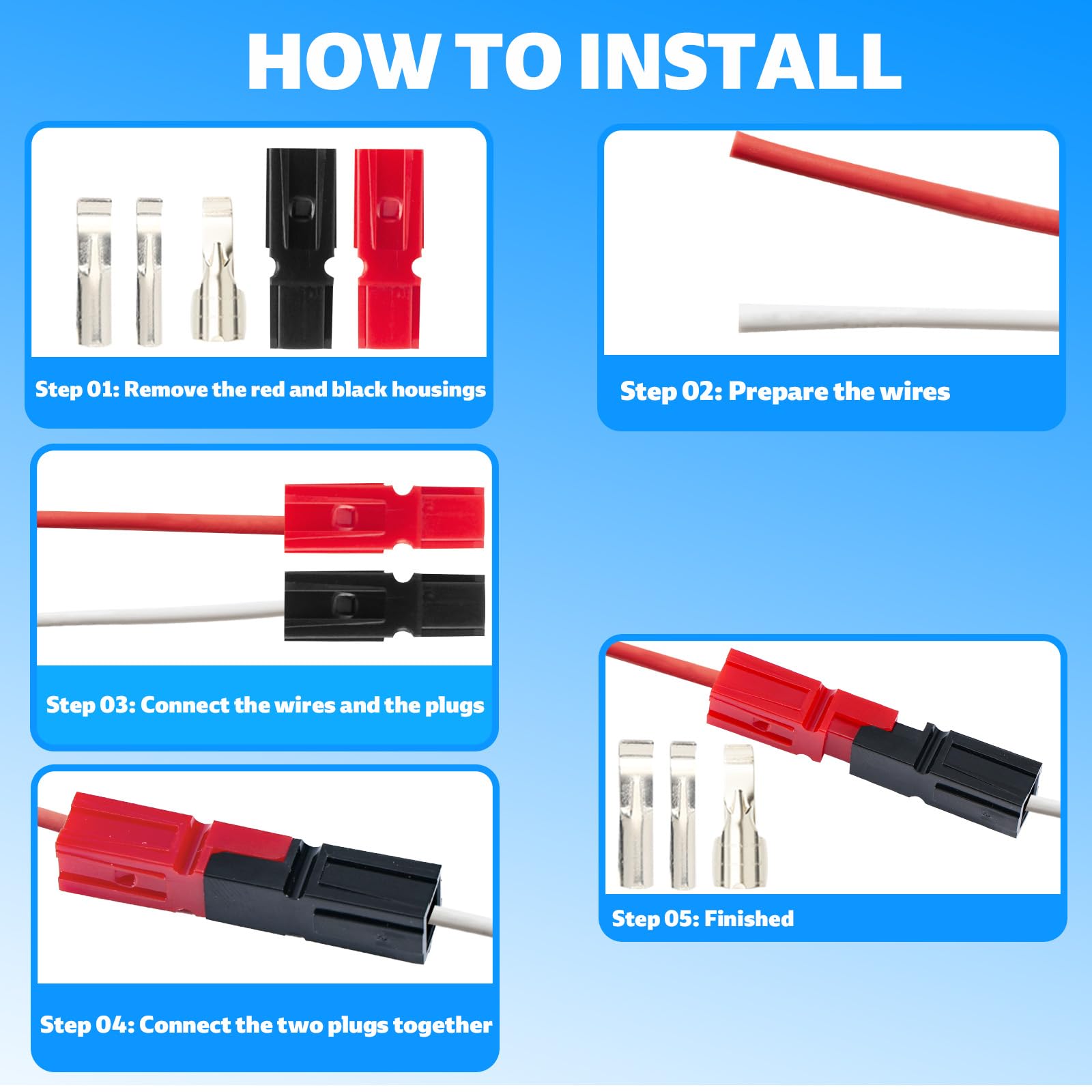 HOW TO INSTALL

Step 01: Remove the red and black housings

Step 02: Prepare the wires

Step 03: Connect the wires and the plugs

Step 04: Connect the two plugs together

Step 05: Finished