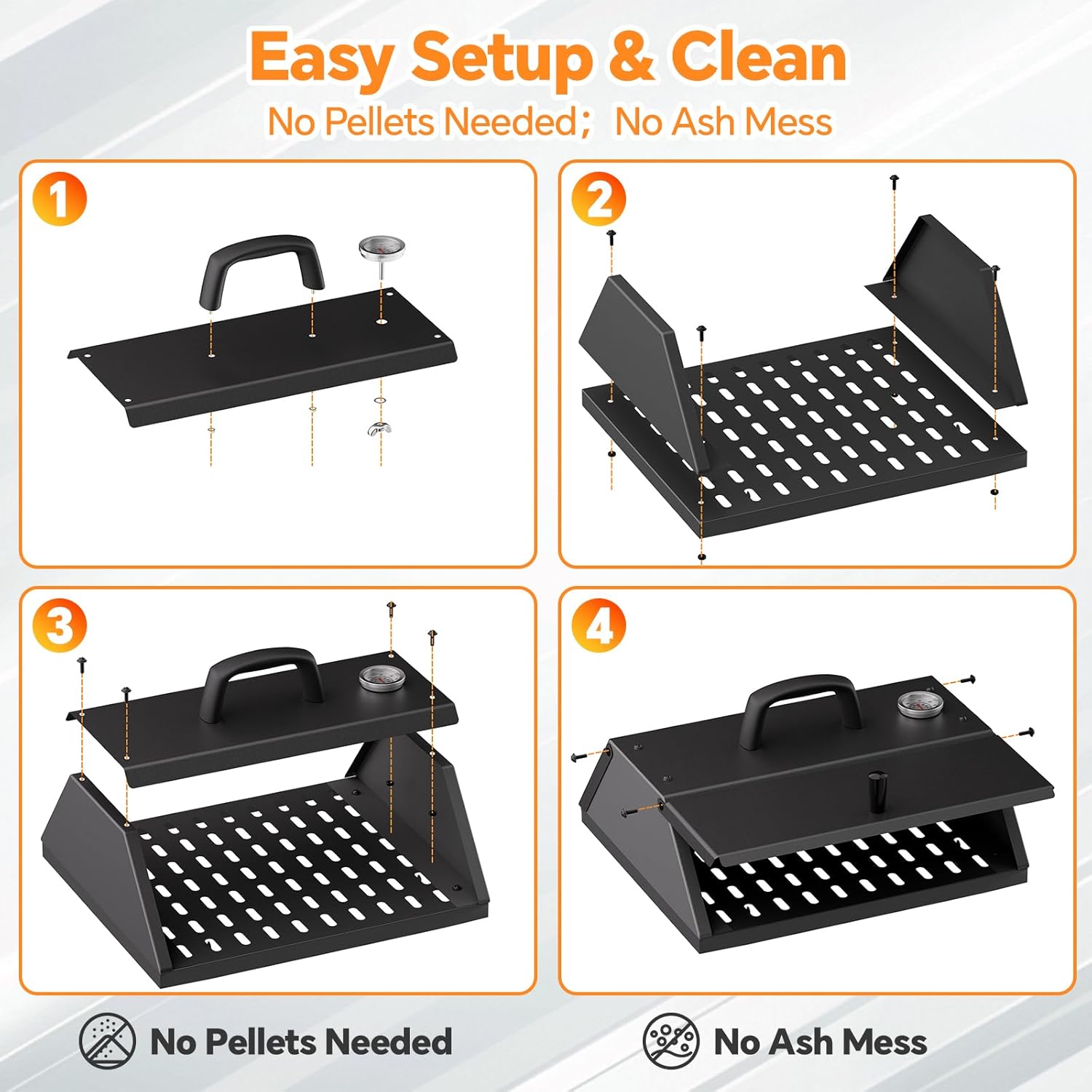 Easy Setup & Clean

No Pellets Needed； No Ash Mess

1

2

3

4

No Pellets Needed

No Ash Mess