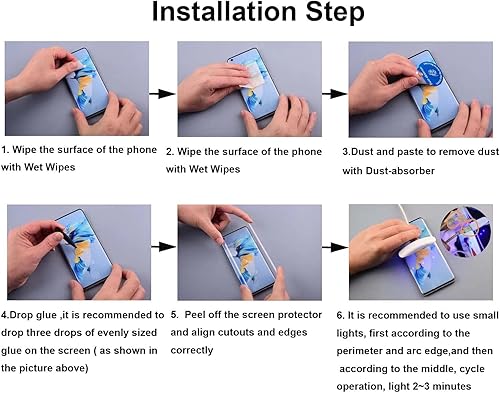 Installation Step

1. Wipe the surface of the phone with Wet Wipes

2. Wipe the surface of the phone with Wet Wipes

3.Dust and paste to remove dust with Dust-absorber

4.Drop glue ,it is recommended to drop three drops of evenly sized glue on the screen ( as shown in the picture above)

5. Peel off the screen protector and align cutouts and edges correctly

6. It is recommended to use small lights, first according to the perimeter and arc edge,and then according to the middle, cycle operation, light 2~3 minutes