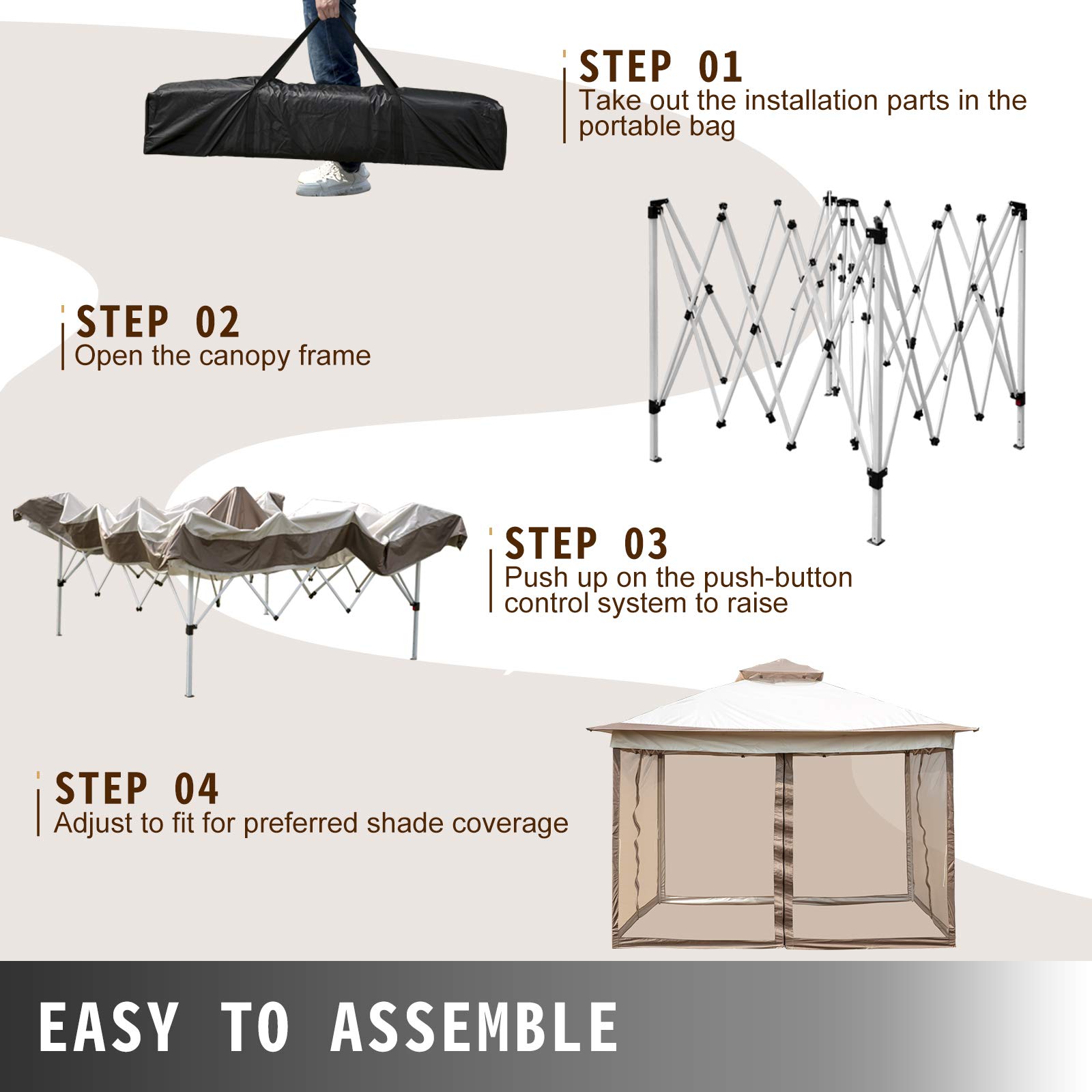 STEP 01
Take out the installation parts in the portable bag

STEP 02
Open the canopy frame

STEP 03
Push up on the push-button control system to raise

STEP 04
Adjust to fit for preferred shade coverage

EASY TO ASSEMBLE