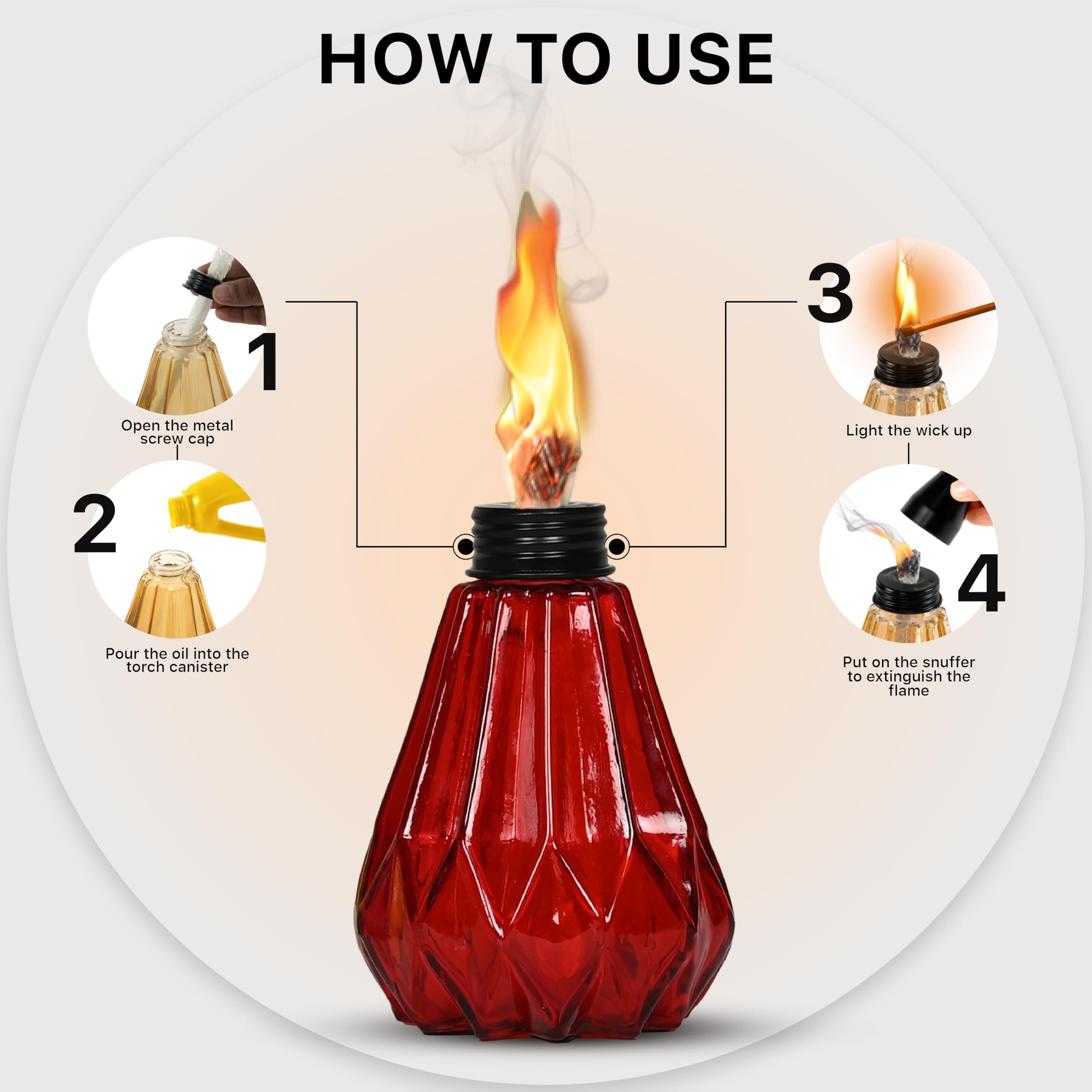 HOW TO USE

1

Open the metal screw cap

2

Pour the oil into the torch canister

3

Light the wick up

4

Put on the snuffer to extinguish the flame