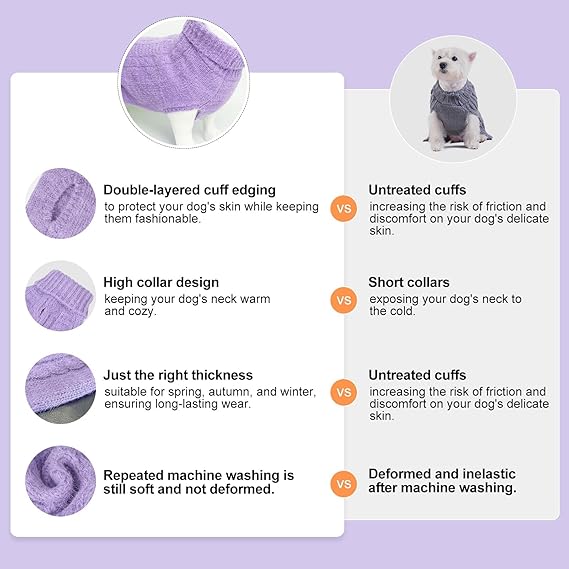 Double-layered cuff edging
to protect your dog's skin while keeping them fashionable.

VS

Untreated cuffs
increasing the risk of friction and discomfort on your dog's delicate skin.

High collar design
keeping your dog's neck warm and cozy.

VS

Short collars
exposing your dog's neck to the cold.

Just the right thickness
suitable for spring, autumn, and winter, ensuring long-lasting wear.

VS

Untreated cuffs
increasing the risk of friction and discomfort on your dog's delicate skin.

Repeated machine washing is still soft and not deformed.

VS

Deformed and inelastic after machine washing.