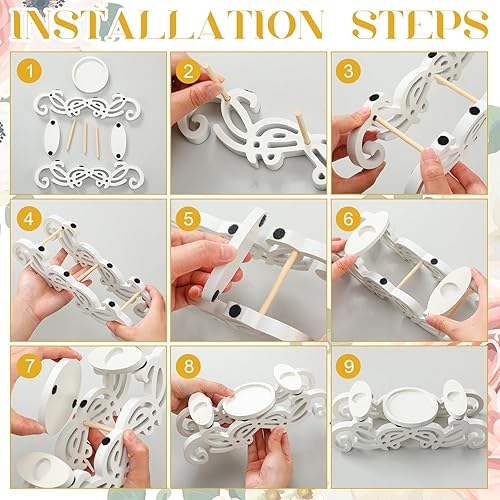 INSTALLATION STEPS

1

2

3

4

5

6

7

8

9