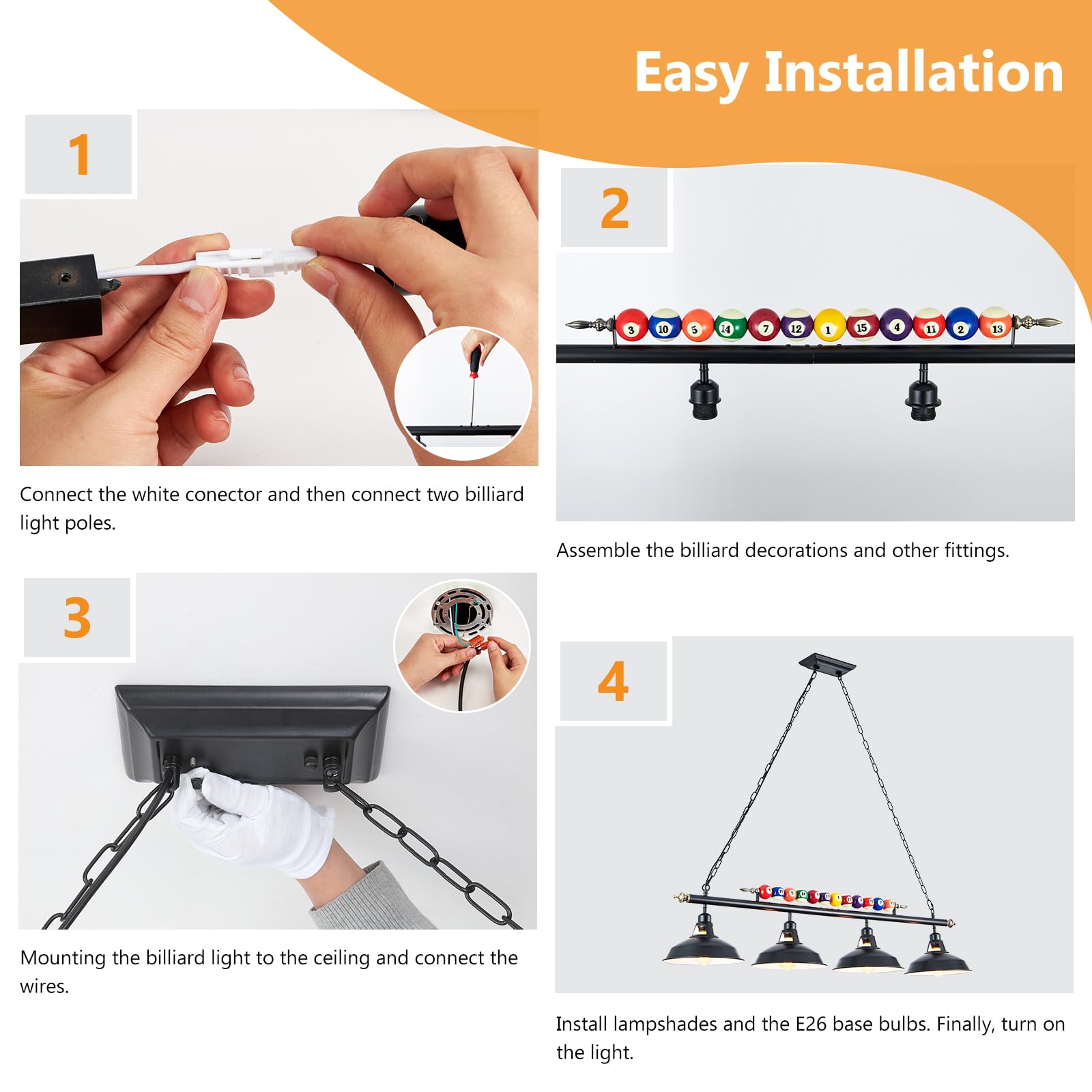 Easy Installation

1

Connect the white conector and then connect two billiard light poles.

2

3 10 5 14 7 12 1 15 4 11 2 13

Assemble the billiard decorations and other fittings.

3

Mounting the billiard light to the ceiling and connect the wires.

4

Install lampshades and the E26 base bulbs. Finally, turn on the light.