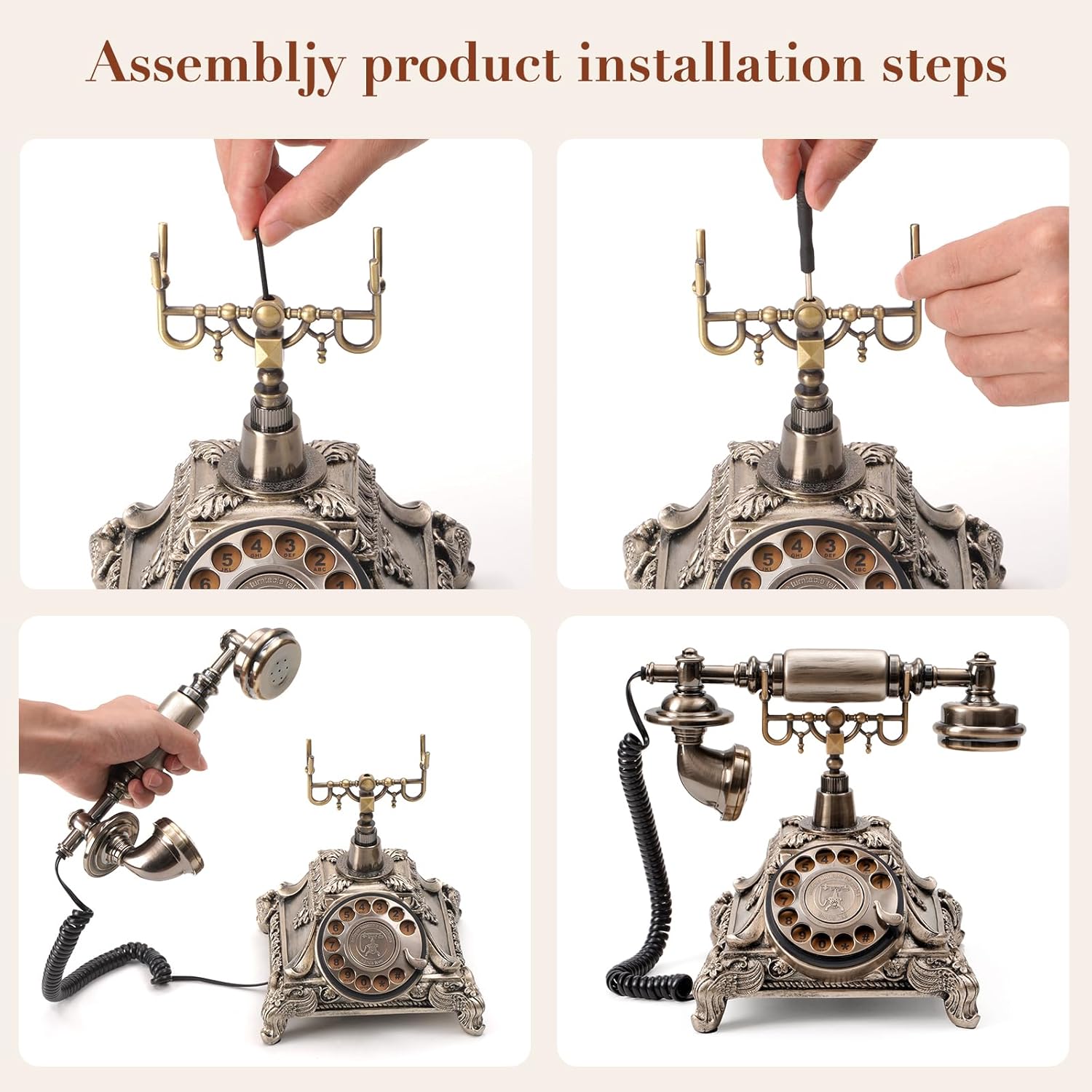 Assembljy product installation steps