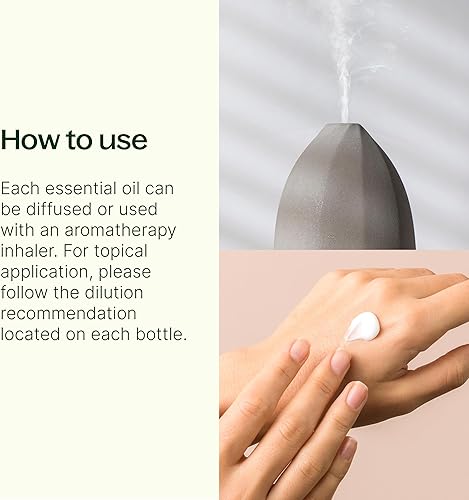 How to use

Each essential oil can be diffused or used with an aromatherapy inhaler. For topical application, please follow the dilution recommendation located on each bottle.