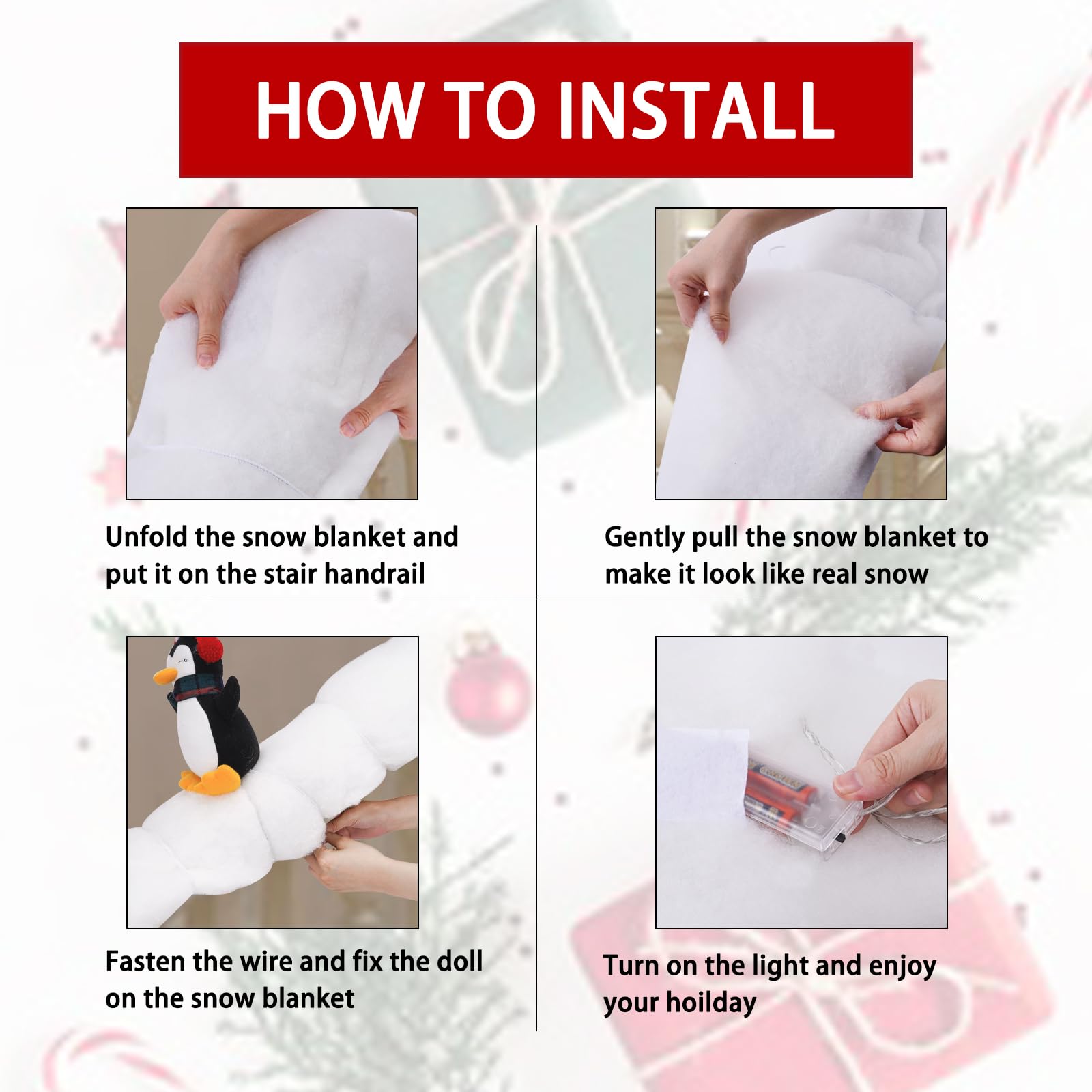 HOW TO INSTALL

Unfold the snow blanket and put it on the stair handrail

Gently pull the snow blanket to make it look like real snow

Fasten the wire and fix the doll on the snow blanket

Turn on the light and enjoy your hoilday