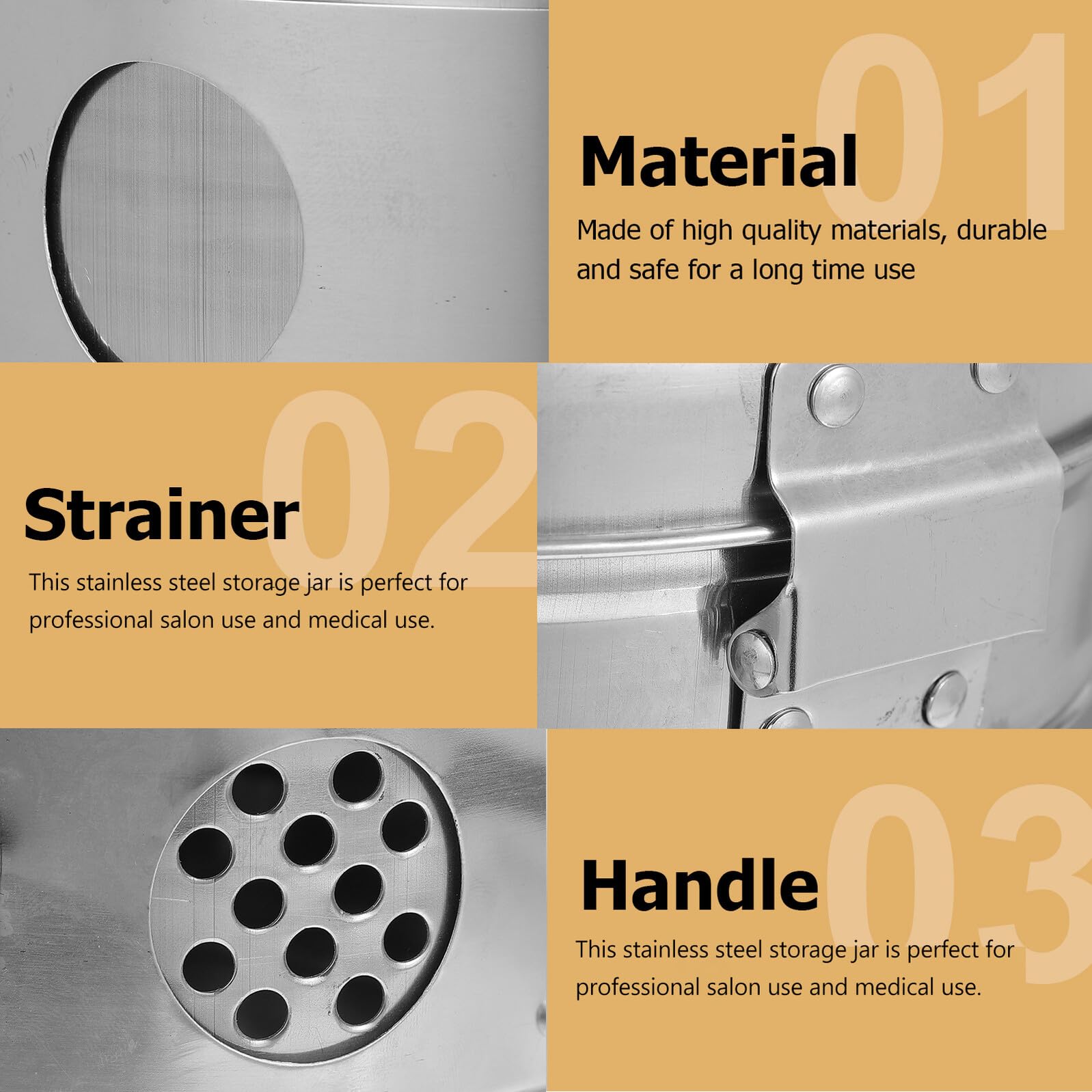 01
Material
Made of high quality materials, durable and safe for a long time use

02
Strainer
This stainless steel storage jar is perfect for professional salon use and medical use.

03
Handle
This stainless steel storage jar is perfect for professional salon use and medical use.