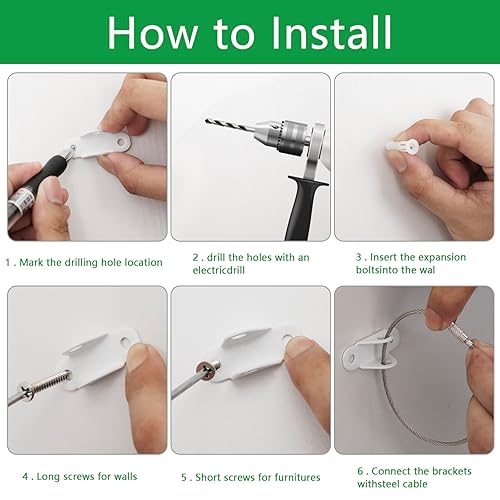 How to Install

1 . Mark the drilling hole location

2 . drill the holes with an electricdrill

3 . Insert the expansion boltsinto the wal

4 . Long screws for walls

5 . Short screws for furnitures

6 . Connect the brackets withsteel cable