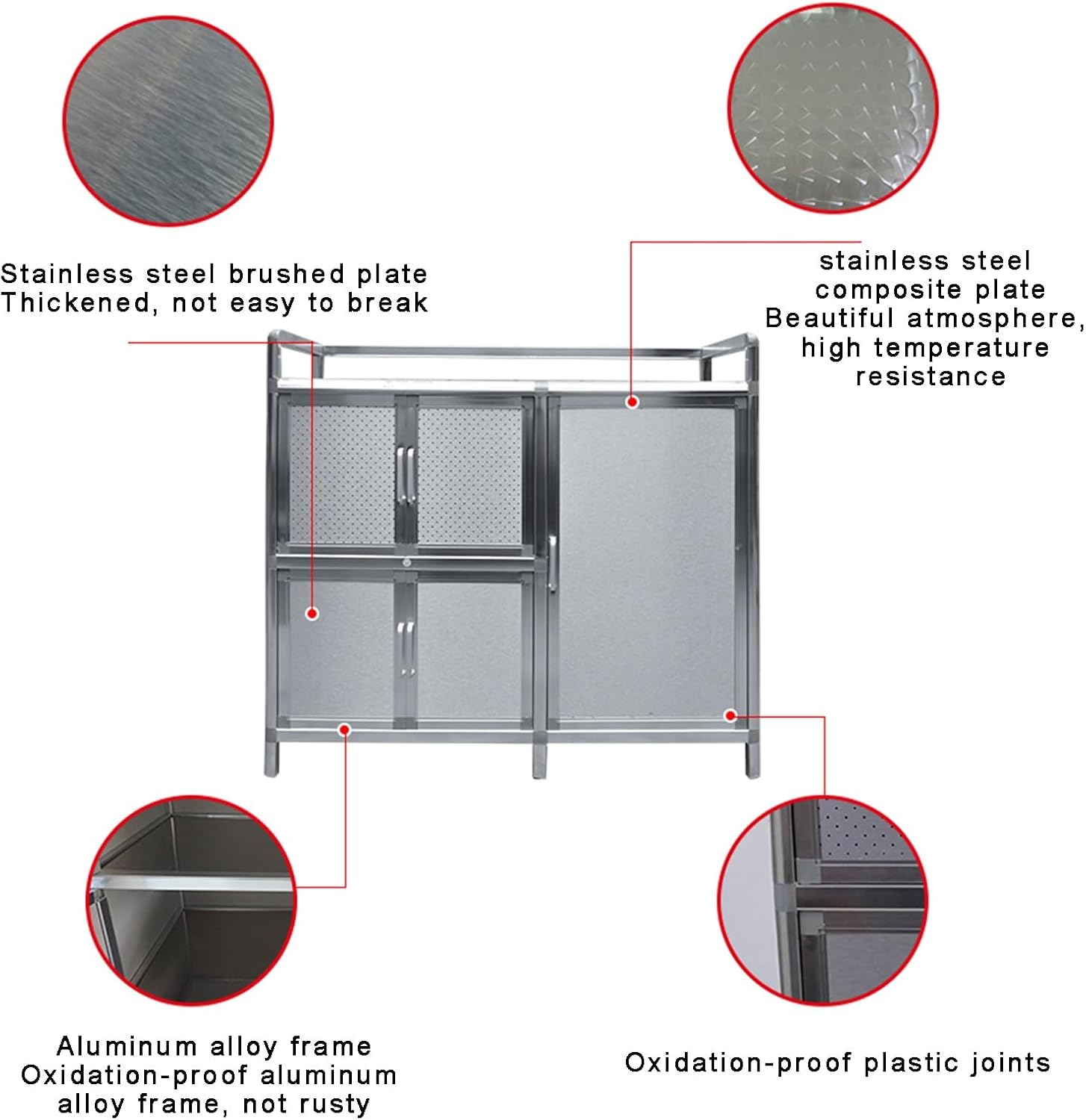 Stainless steel brushed plate
Thickened, not easy to break

stainless steel
composite plate
Beautiful atmosphere,
high temperature
resistance

Aluminum alloy frame
Oxidation-proof aluminum
alloy frame, not rusty

Oxidation-proof plastic joints