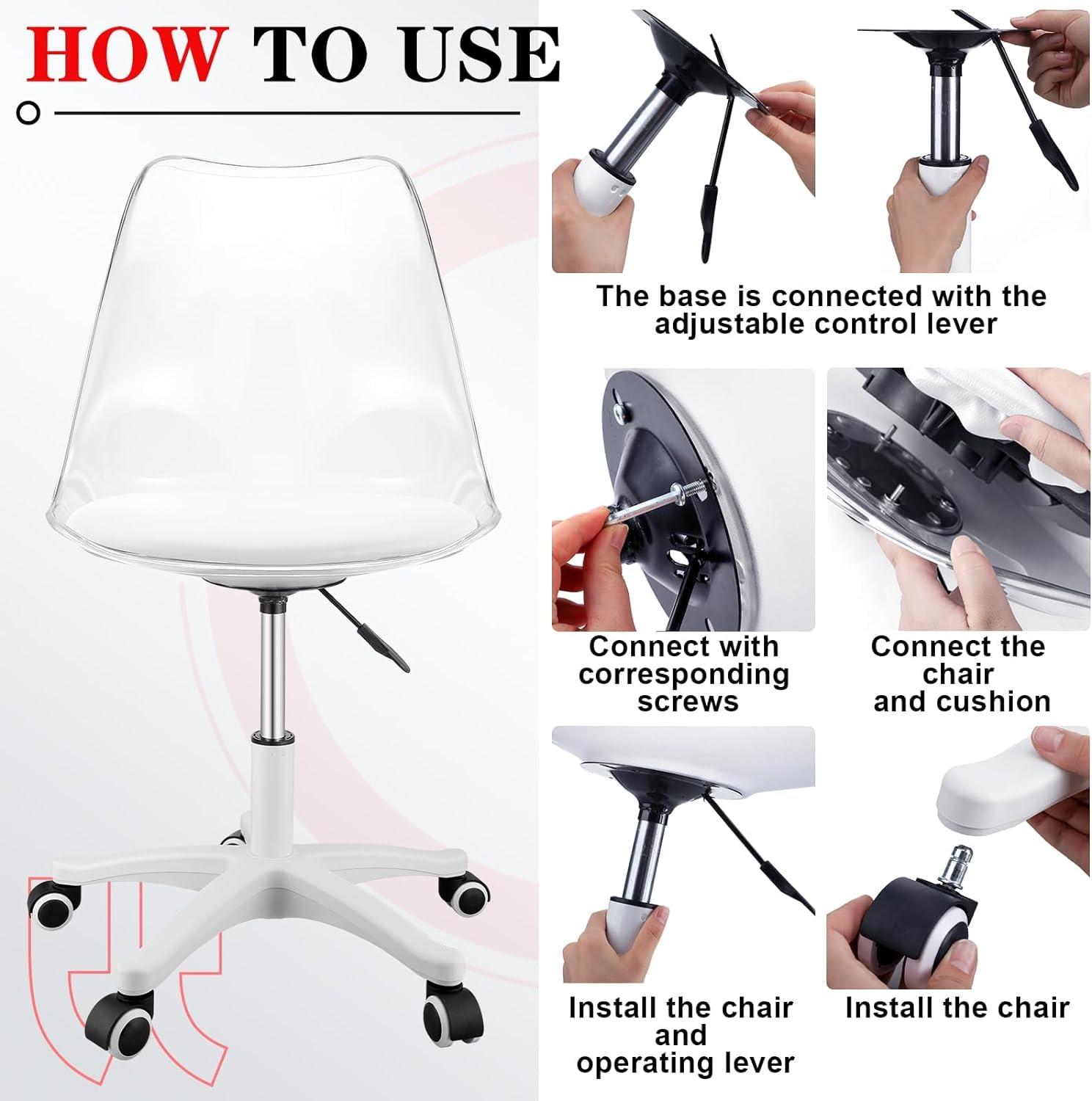 HOW TO USE

The base is connected with the adjustable control lever

Connect with corresponding screws

Connect the chair and cushion

Install the chair and operating lever

Install the chair