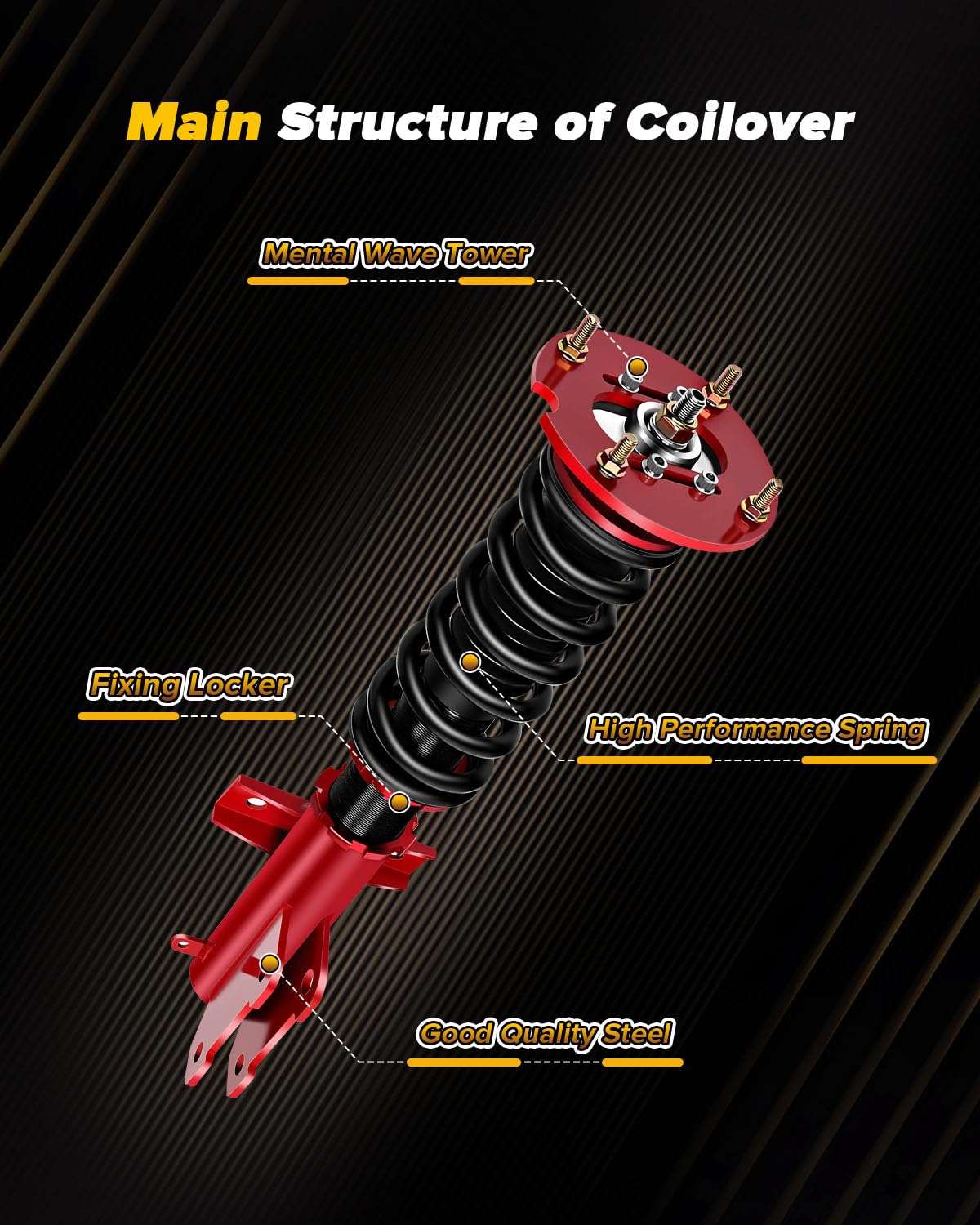 Main Structure of Coilover

Mental Wave Tower

Fixing Locker

High Performance Spring

Good Quality Steel