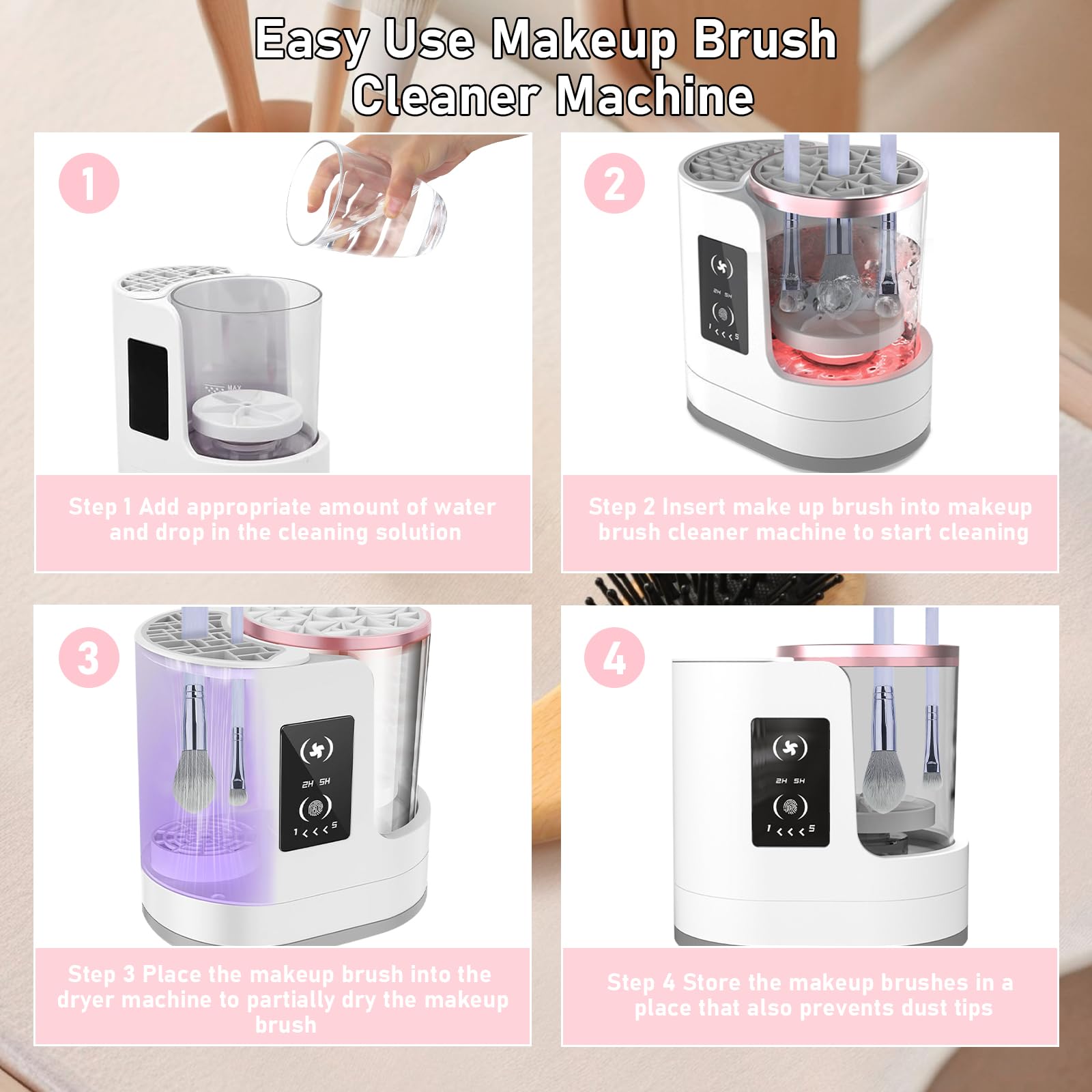 Easy Use Makeup Brush Cleaner Machine

1

MAX

Step 1 Add appropriate amount of water and drop in the cleaning solution

2

2H 5H

1 < < < 5

Step 2 Insert make up brush into makeup brush cleaner machine to start cleaning

3

2H 5H

1 < < < 5

Step 3 Place the makeup brush into the dryer machine to partially dry the makeup brush

4

2H 5H

1 < < < 5

Step 4 Store the makeup brushes in a place that also prevents dust tips