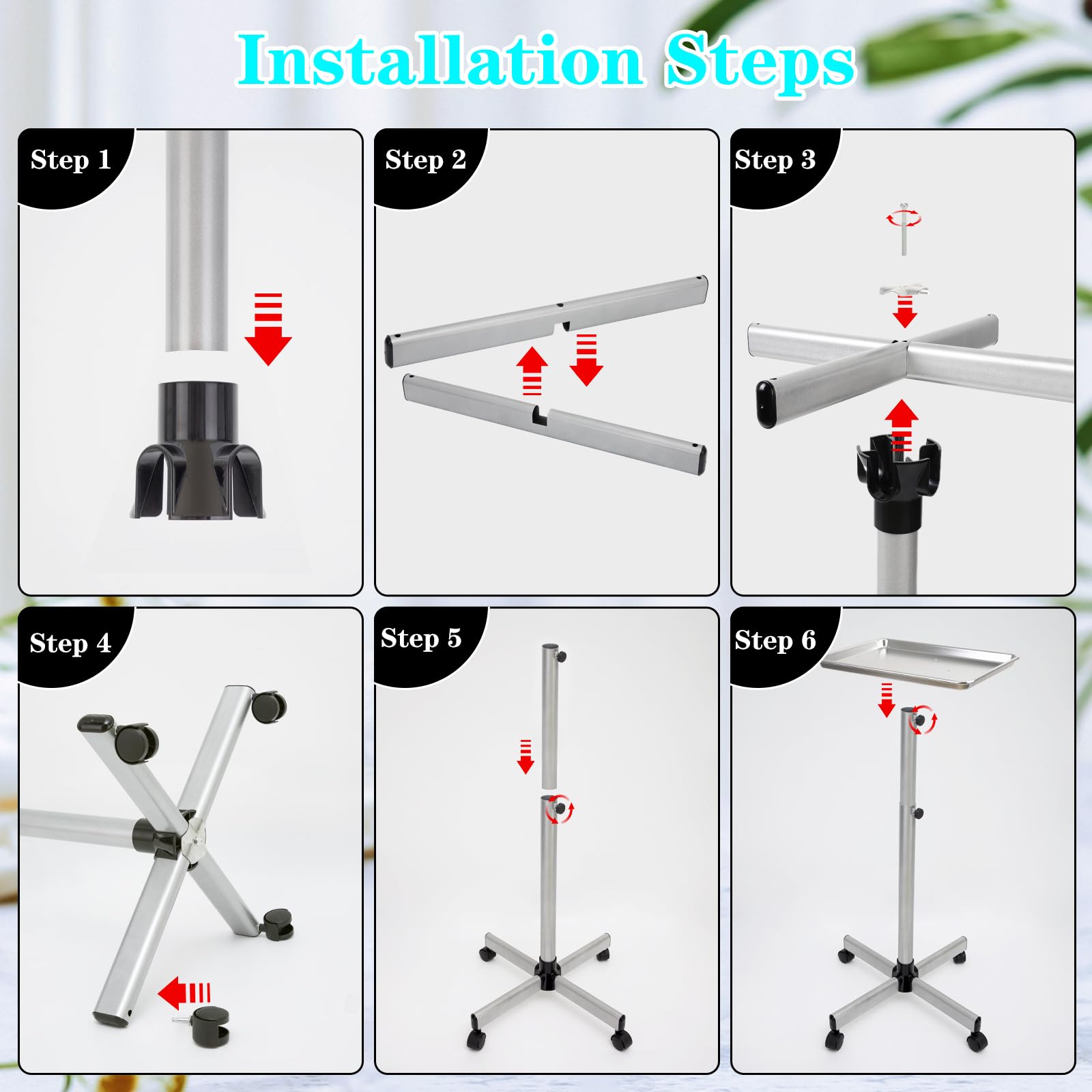 Installation Steps

Step 1

Step 2

Step 3

Step 4

Step 5

Step 6