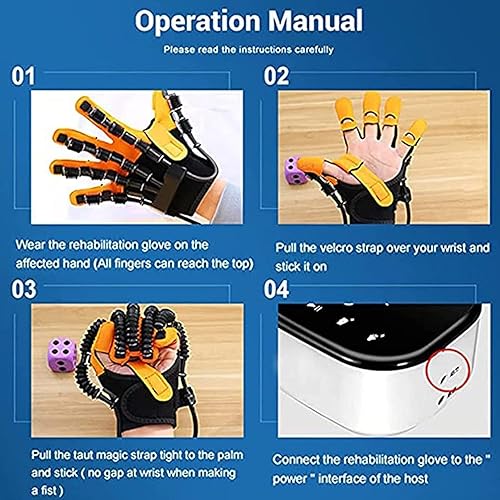 Operation Manual

Please read the instructions carefully

01

Wear the rehabilitation glove on the affected hand (All fingers can reach the top)

02

Pull the velcro strap over your wrist and stick it on

03

Pull the taut magic strap tight to the palm and stick ( no gap at wrist when making a fist )

04

Connect the rehabilitation glove to the " power " interface of the host