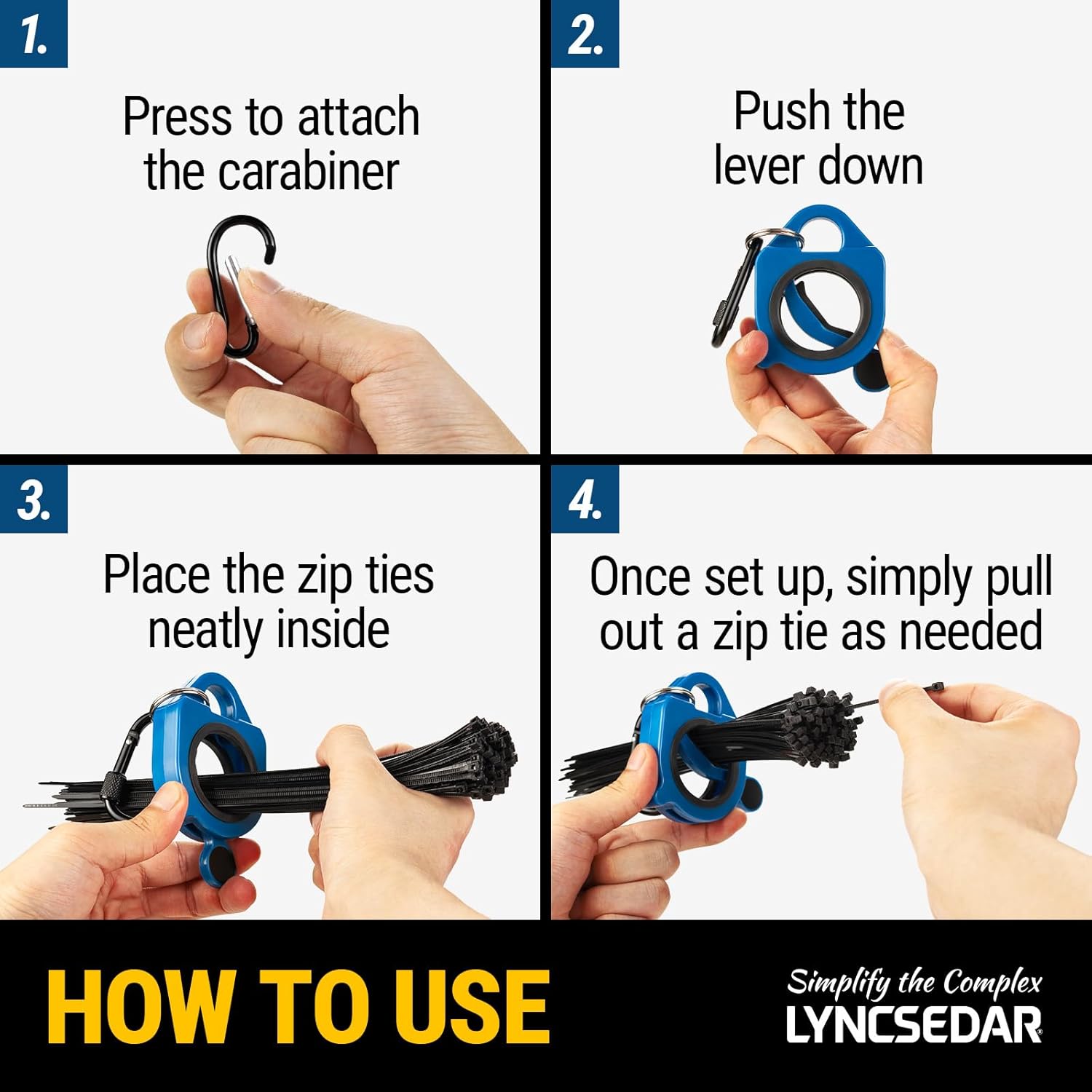 1.

Press to attach the carabiner

2.

Push the lever down

3.

Place the zip ties neatly inside

4.

Once set up, simply pull out a zip tie as needed

HOW TO USE

Simplify the Complex
LYNCSEDAR®