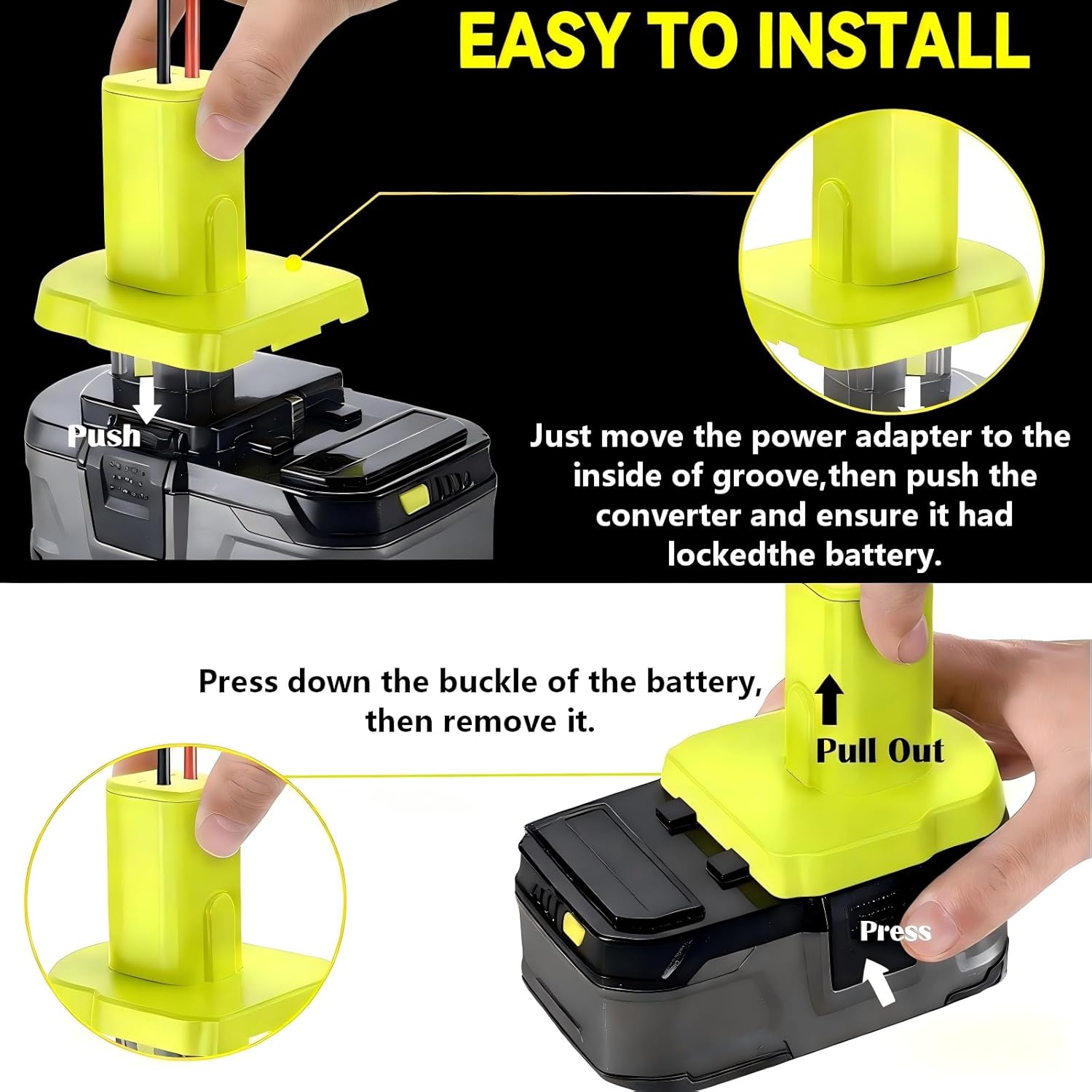 EASY TO INSTALL

Push

Just move the power adapter to the inside of groove,then push the converter and ensure it had lockedthe battery.

Press down the buckle of the battery, then remove it.

Pull Out

Press