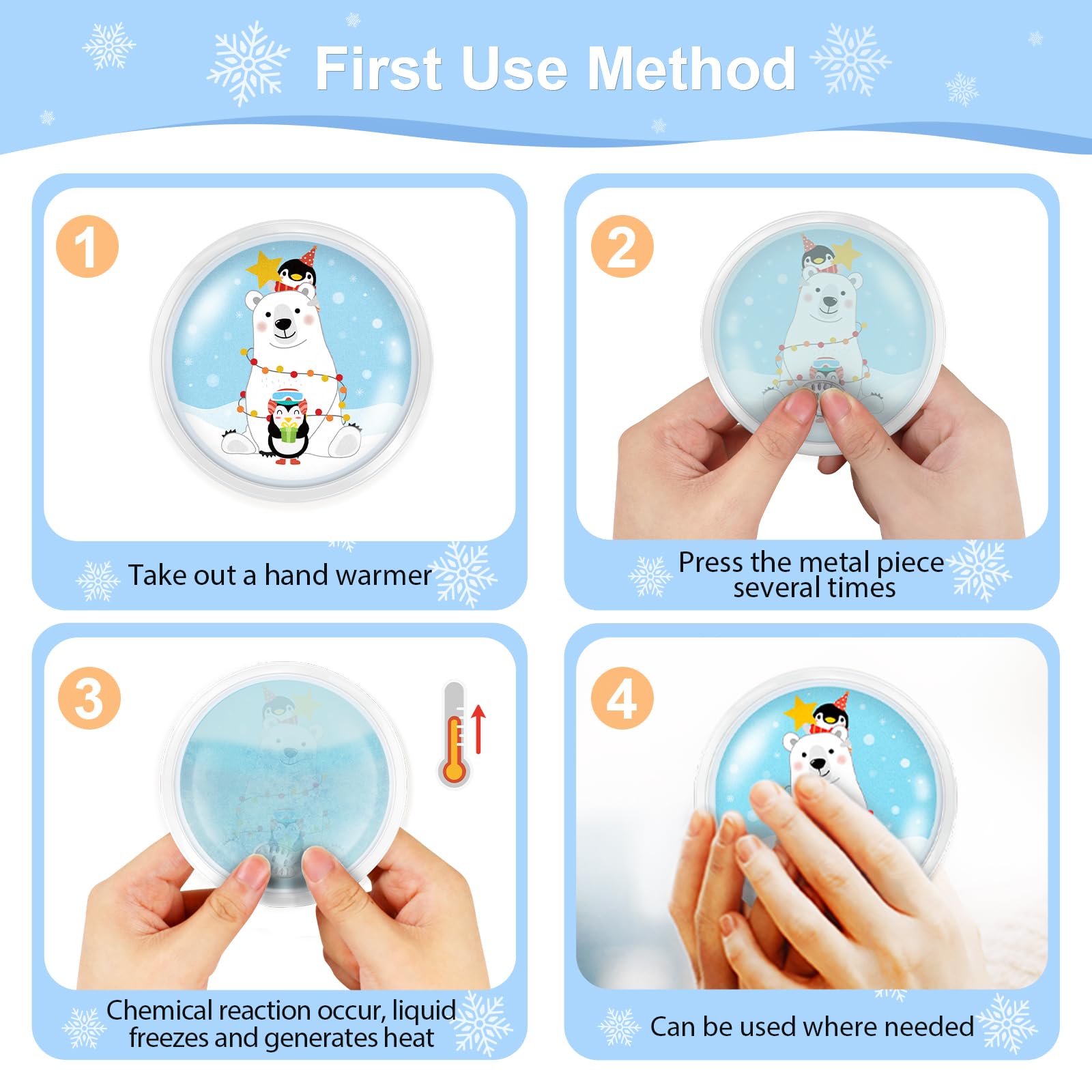 First Use Method

1

Take out a hand warmer

2

Press the metal piece several times

3

Chemical reaction occur, liquid freezes and generates heat

4

Can be used where needed