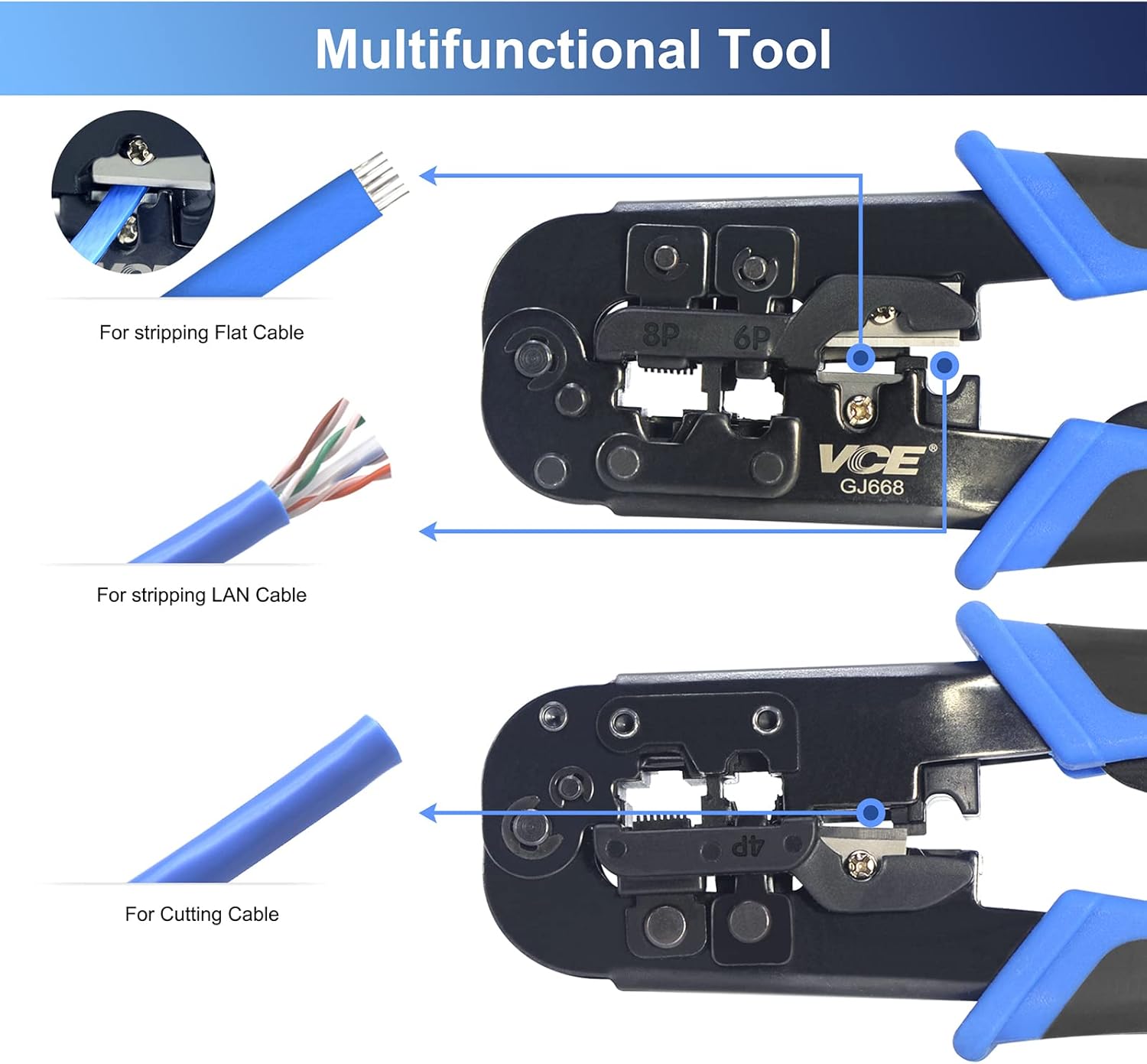 Multifunctional Tool

For stripping Flat Cable

8P 6P

VCE®
GJ668

For stripping LAN Cable

4P

For Cutting Cable