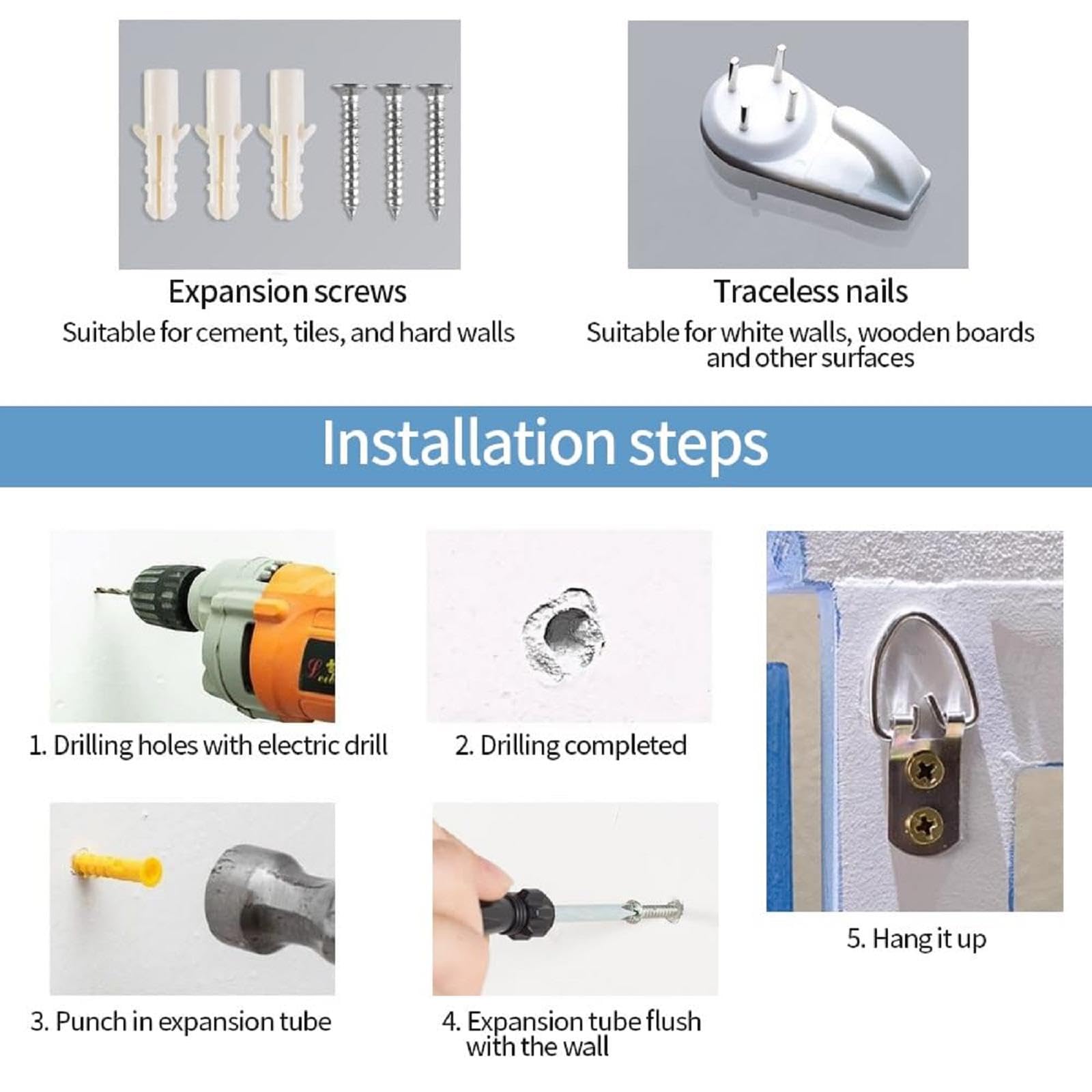 Expansion screws
Suitable for cement, tiles, and hard walls

Traceless nails
Suitable for white walls, wooden boards and other surfaces

Installation steps

1. Drilling holes with electric drill

2. Drilling completed

3. Punch in expansion tube

4. Expansion tube flush with the wall

5. Hang it up