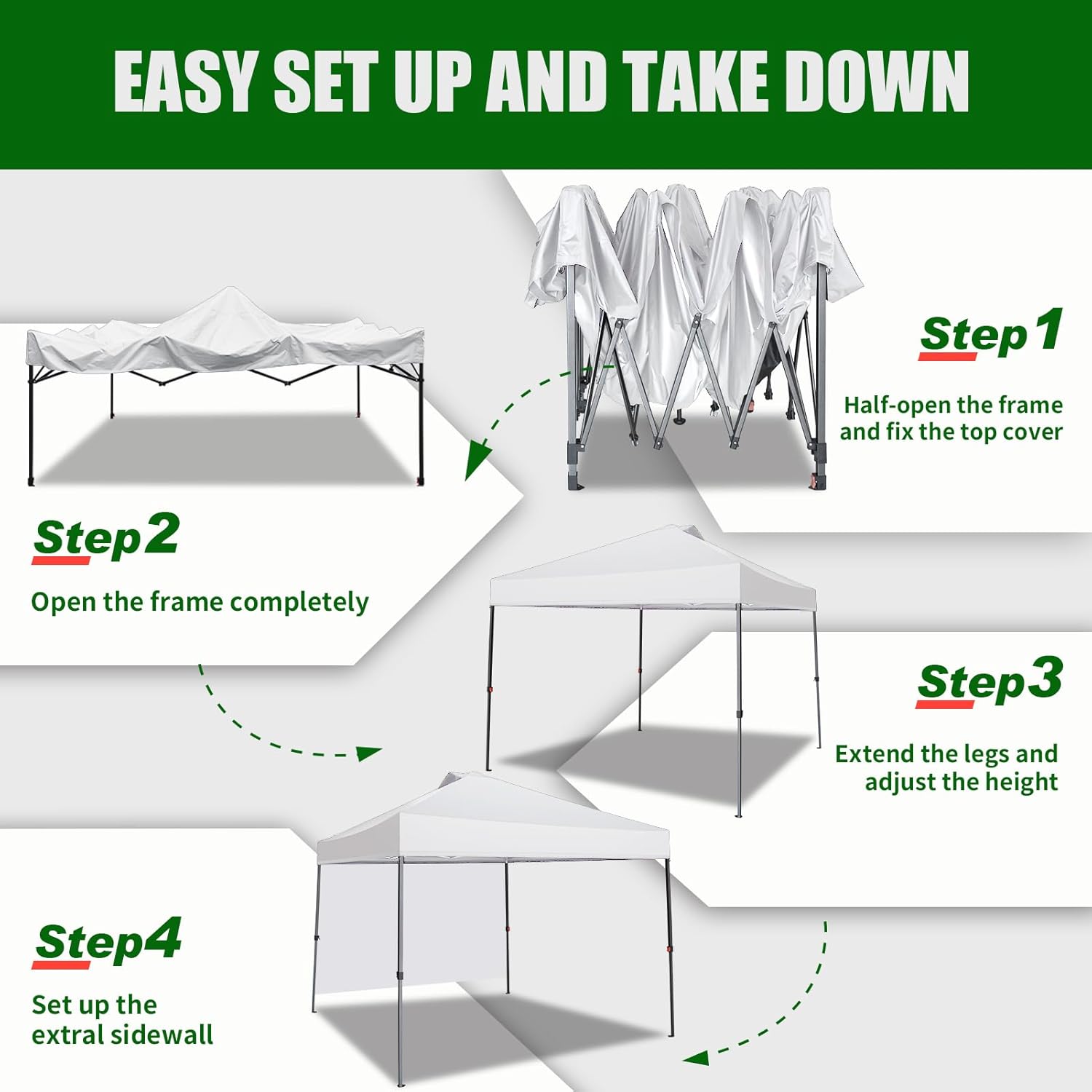 EASY SET UP AND TAKE DOWN

Step1

Half-open the frame and fix the top cover

Step2

Open the frame completely

Step3

Extend the legs and adjust the height

Step4

Set up the extral sidewall