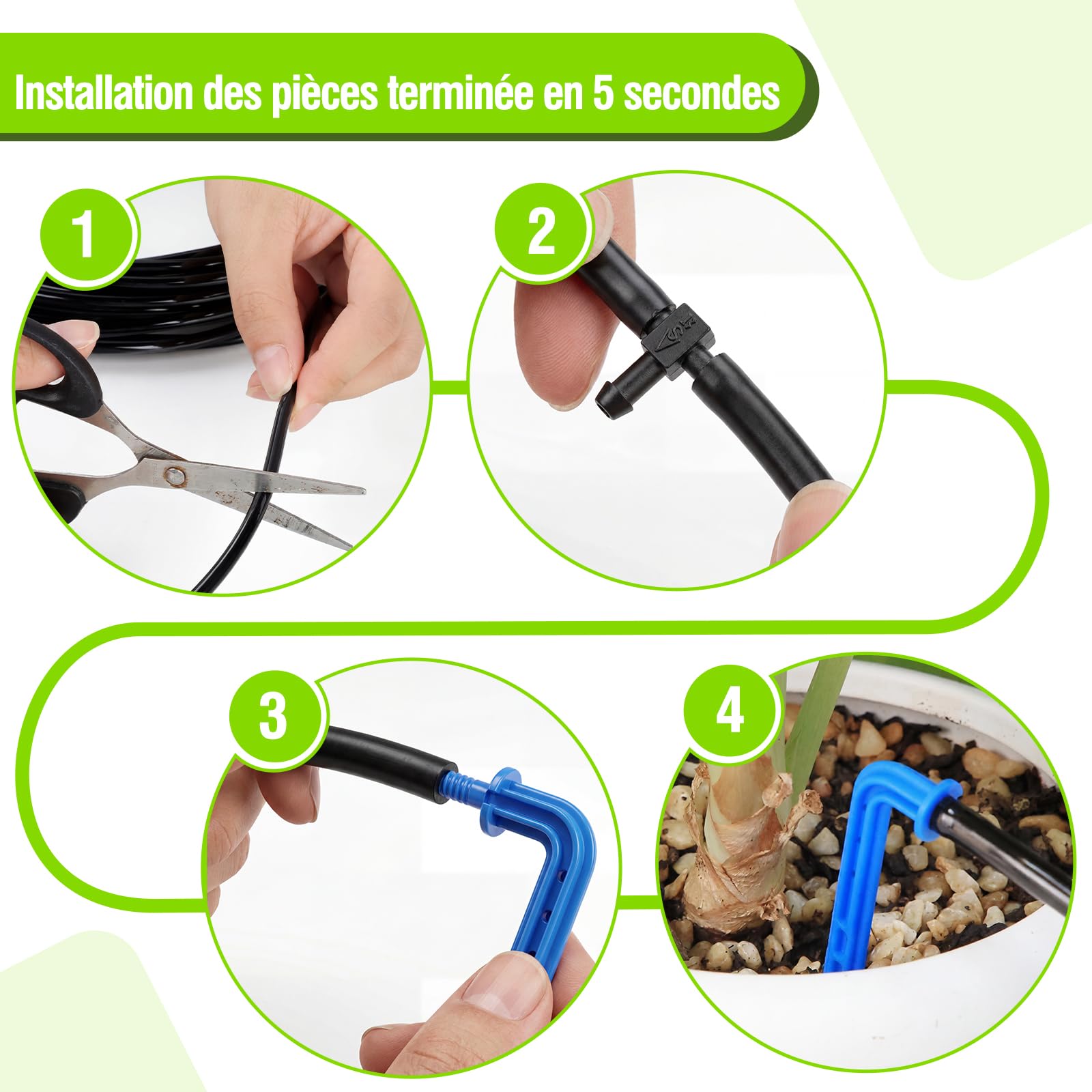 Installation des pièces terminée en 5 secondes

1

2

3

4