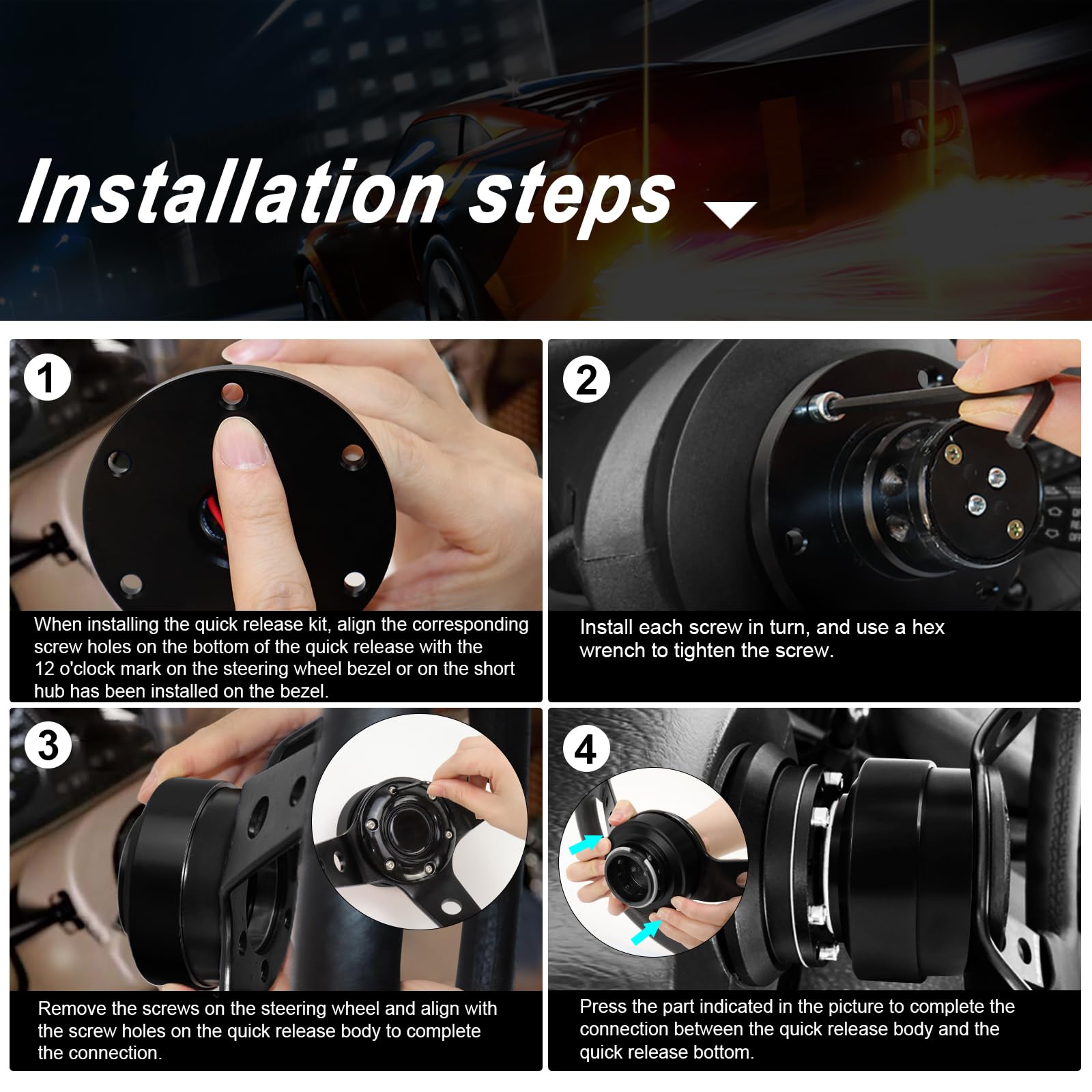 Installation steps

1

When installing the quick release kit, align the corresponding screw holes on the bottom of the quick release with the 12 o'clock mark on the steering wheel bezel or on the short hub has been installed on the bezel.

2

Install each screw in turn, and use a hex wrench to tighten the screw.

3

Remove the screws on the steering wheel and align with the screw holes on the quick release body to complete the connection.

4

Press the part indicated in the picture to complete the connection between the quick release body and the quick release bottom.