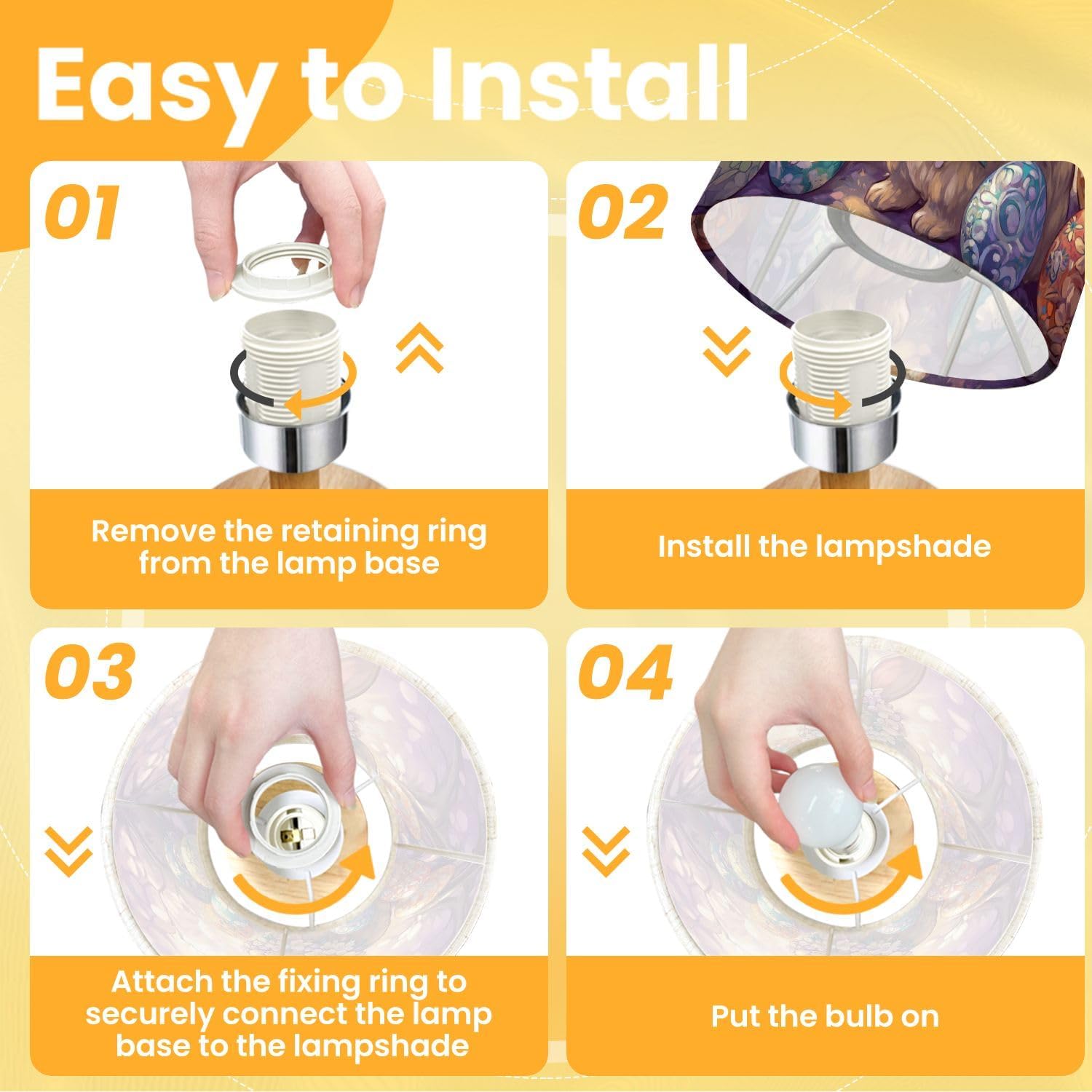 Easy to Install

01

Remove the retaining ring from the lamp base

02

Install the lampshade

03

Attach the fixing ring to securely connect the lamp base to the lampshade

04

Put the bulb on