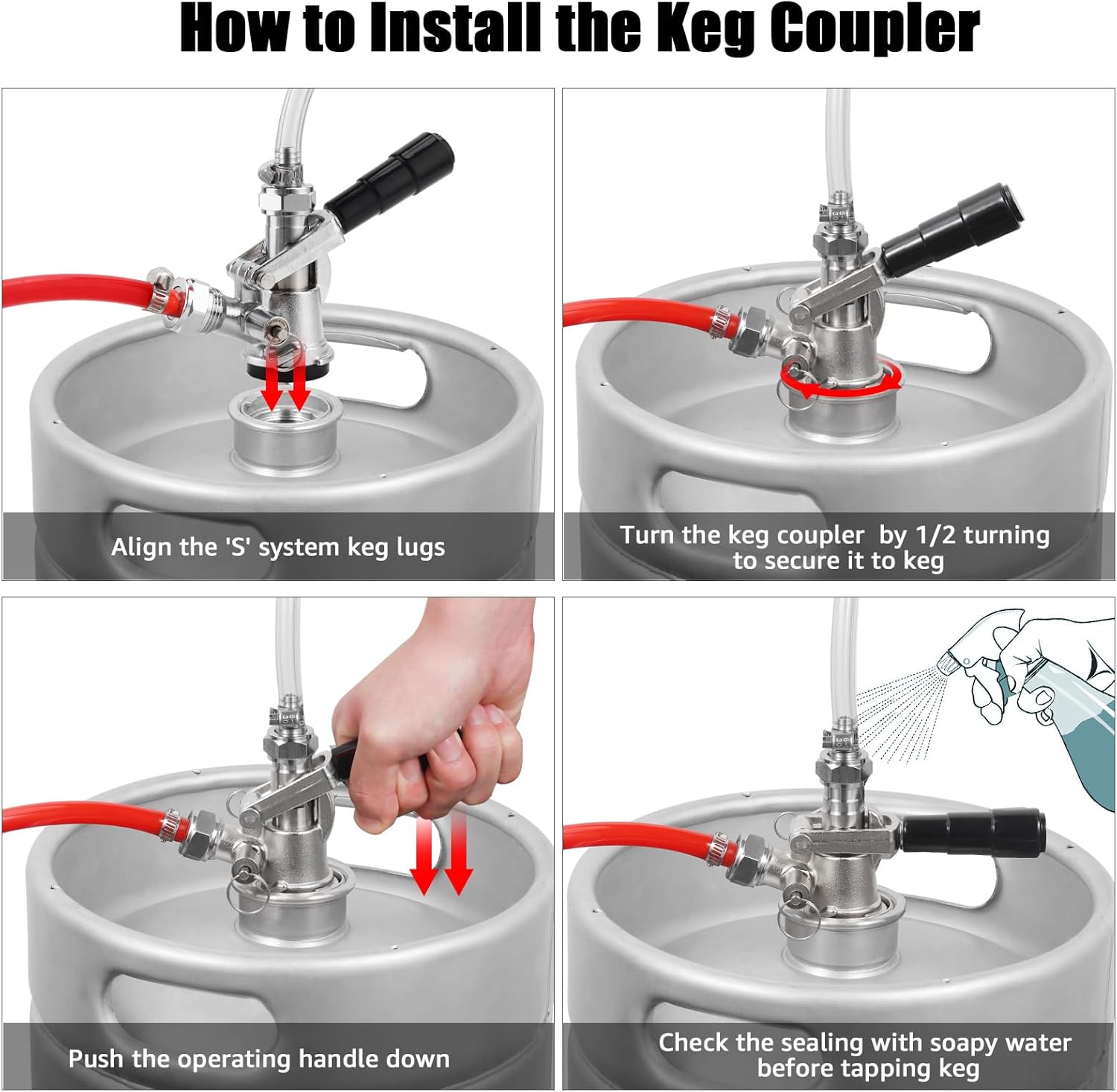 How to Install the Keg Coupler

Align the 'S' system keg lugs

Turn the keg coupler by 1/2 turning to secure it to keg

Push the operating handle down

Check the sealing with soapy water before tapping keg