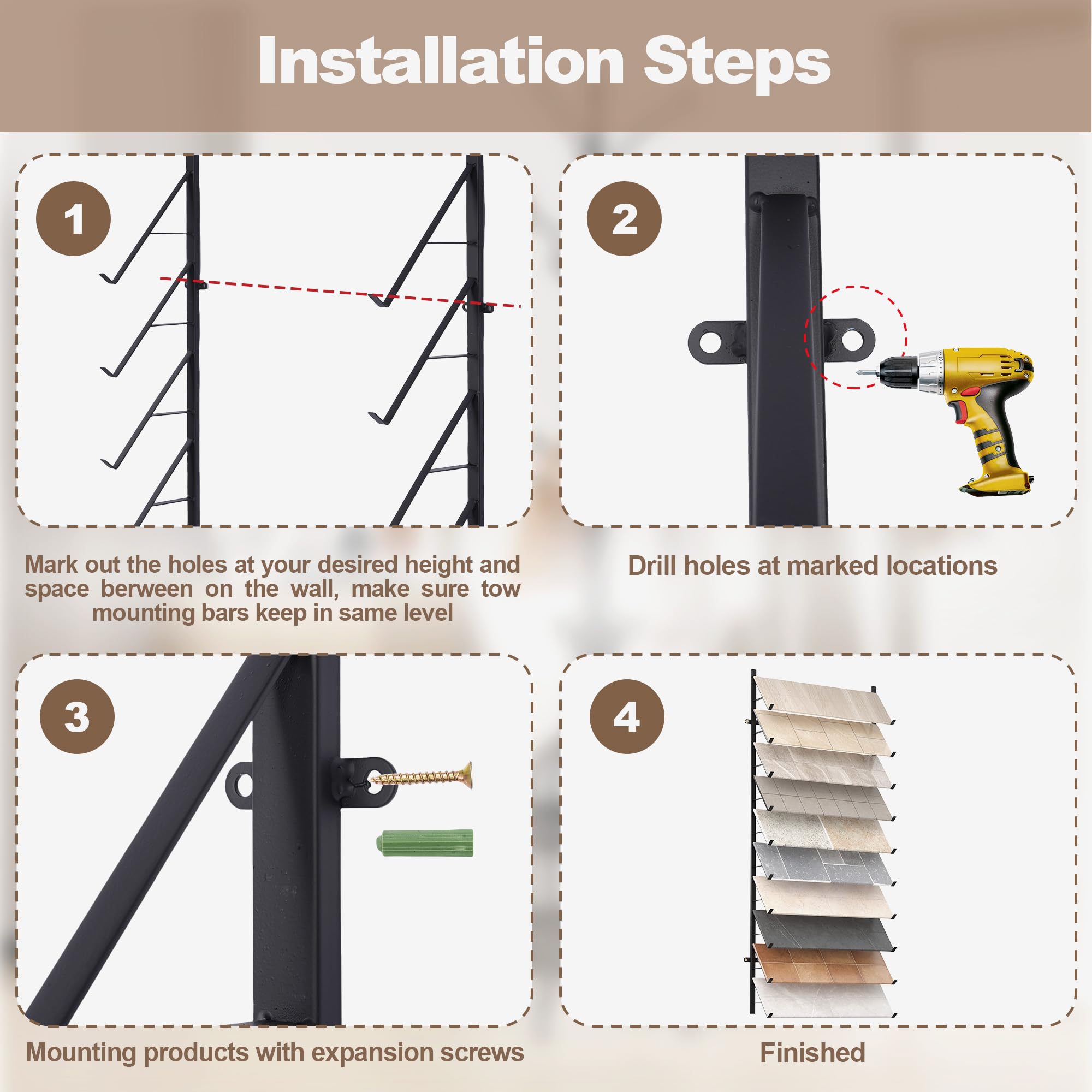 Installation Steps

1

Mark out the holes at your desired height and space berween on the wall, make sure tow mounting bars keep in same level

2

Drill holes at marked locations

3

Mounting products with expansion screws

4

Finished