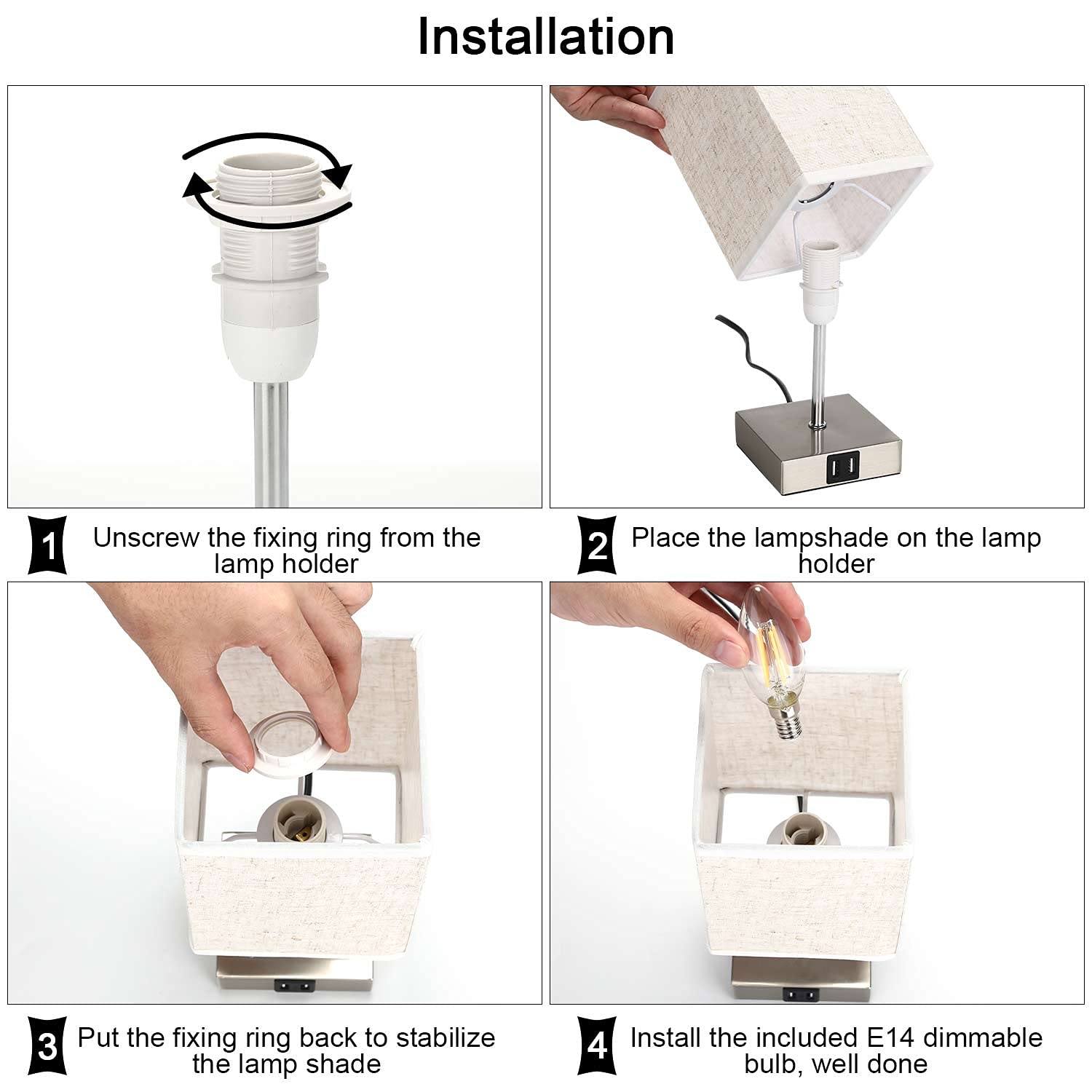 Installation

1 Unscrew the fixing ring from the lamp holder

2 Place the lampshade on the lamp holder

3 Put the fixing ring back to stabilize the lamp shade

4 Install the included E14 dimmable bulb, well done