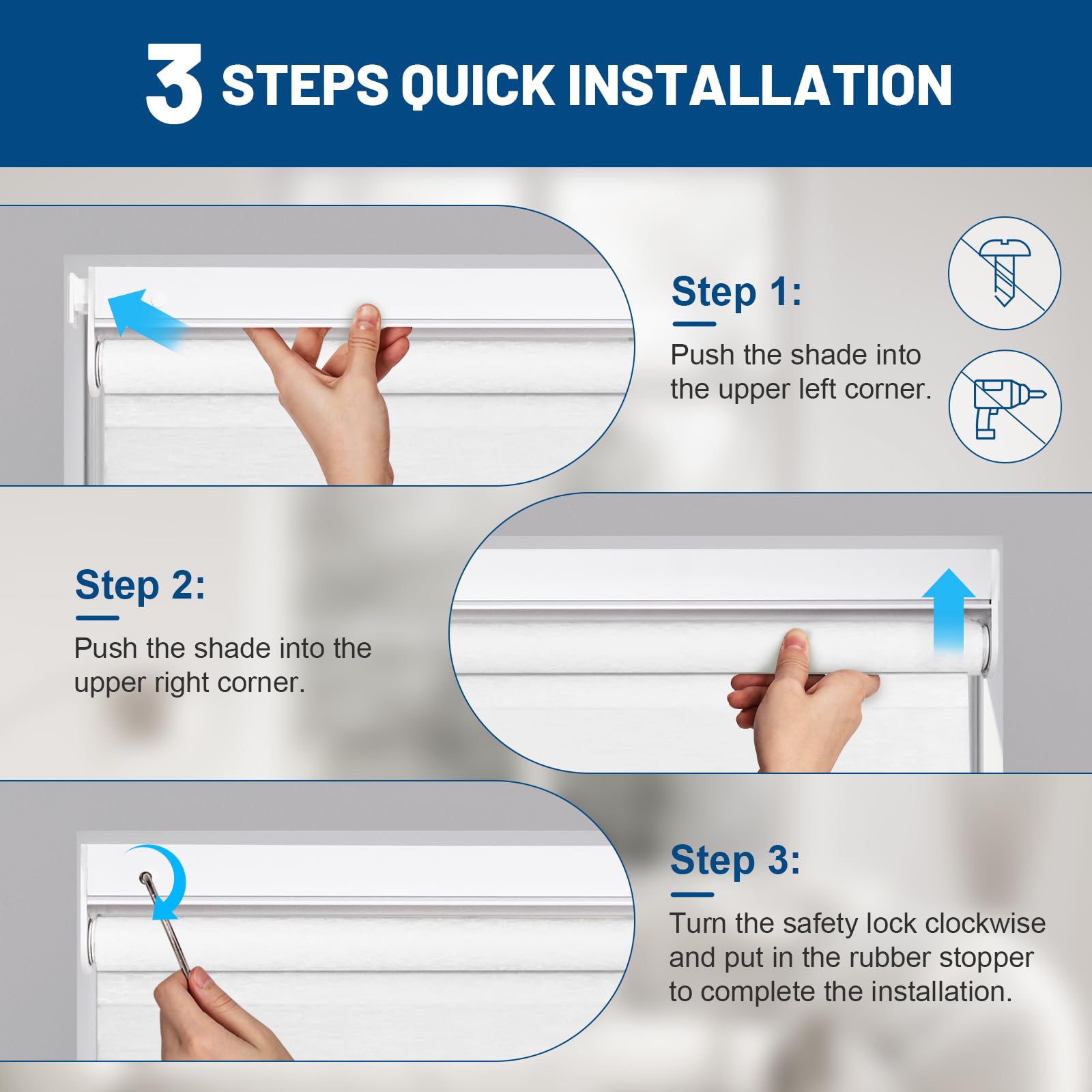 3 STEPS QUICK INSTALLATION

Step 1:

Push the shade into the upper left corner.

Step 2:

Push the shade into the upper right corner.

Step 3:

Turn the safety lock clockwise and put in the rubber stopper to complete the installation.