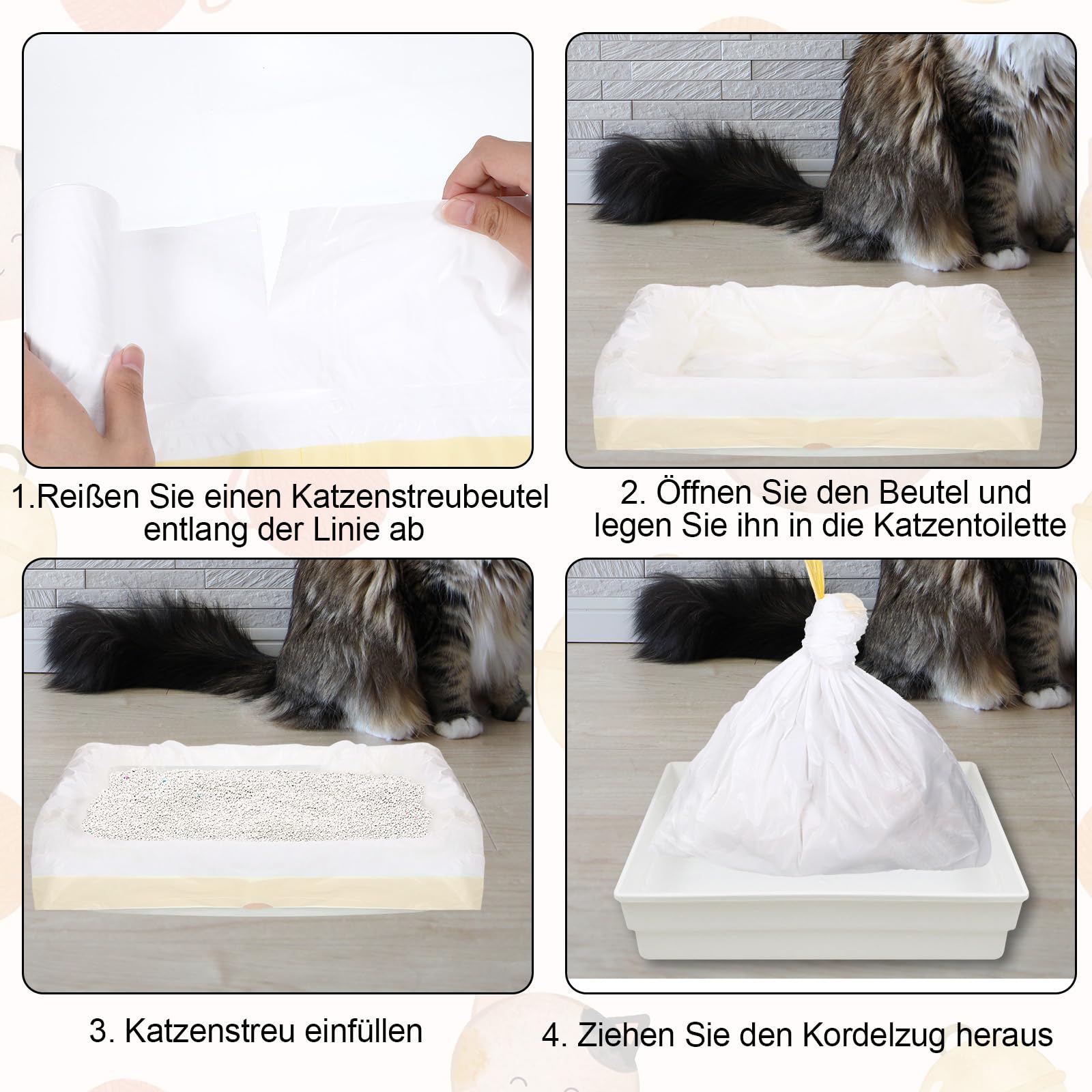 1.Reißen Sie einen Katzenstreubeutel entlang der Linie ab

2. Öffnen Sie den Beutel und legen Sie ihn in die Katzentoilette

3. Katzenstreu einfüllen

4. Ziehen Sie den Kordelzug heraus