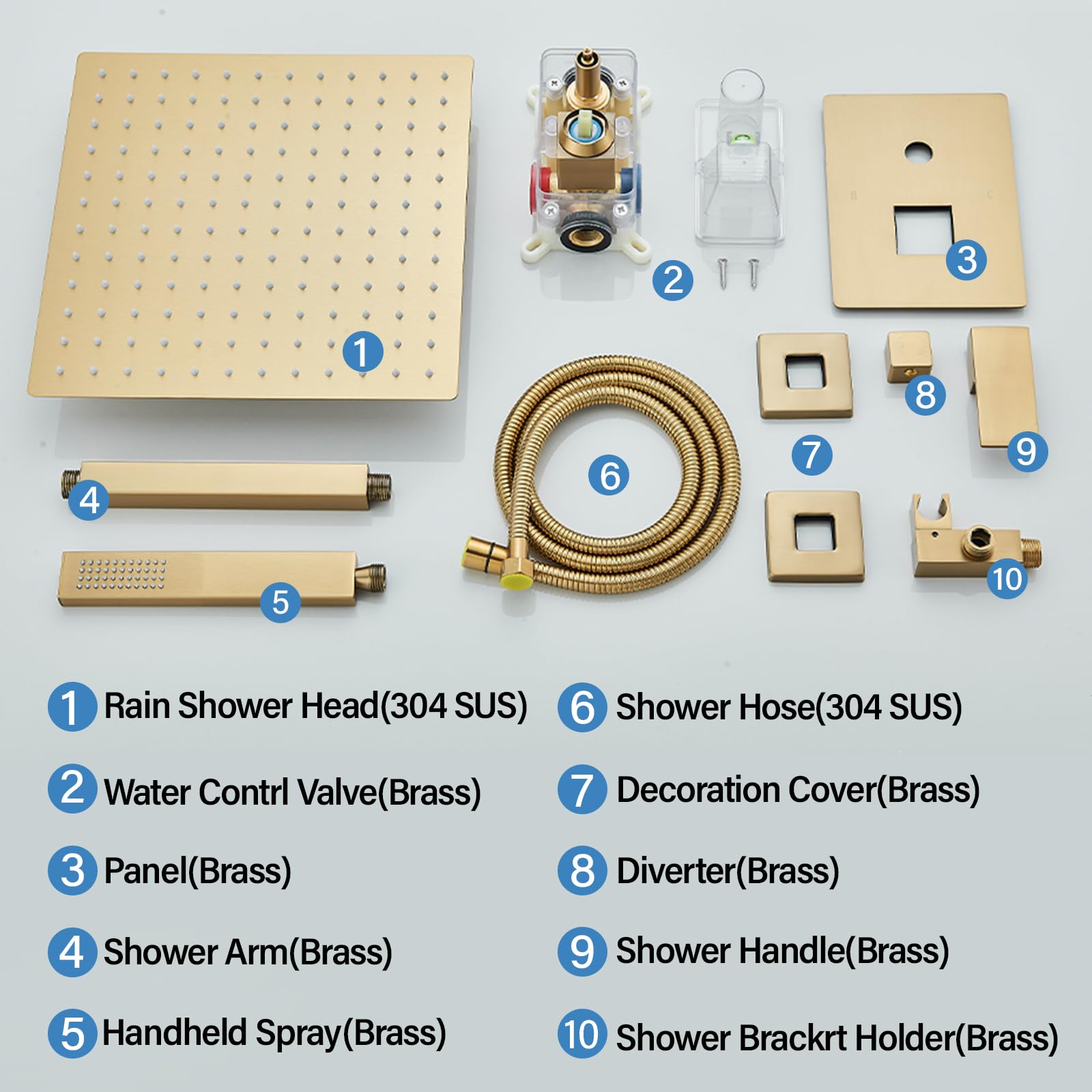 1
2
3
4
5
6
7
8
9
10

1 Rain Shower Head(304 SUS)

2 Water Contrl Valve(Brass)

3 Panel(Brass)

4 Shower Arm(Brass)

5 Handheld Spray(Brass)

6 Shower Hose(304 SUS)

7 Decoration Cover(Brass)

8 Diverter(Brass)

9 Shower Handle(Brass)

10 Shower Brackrt Holder(Brass)