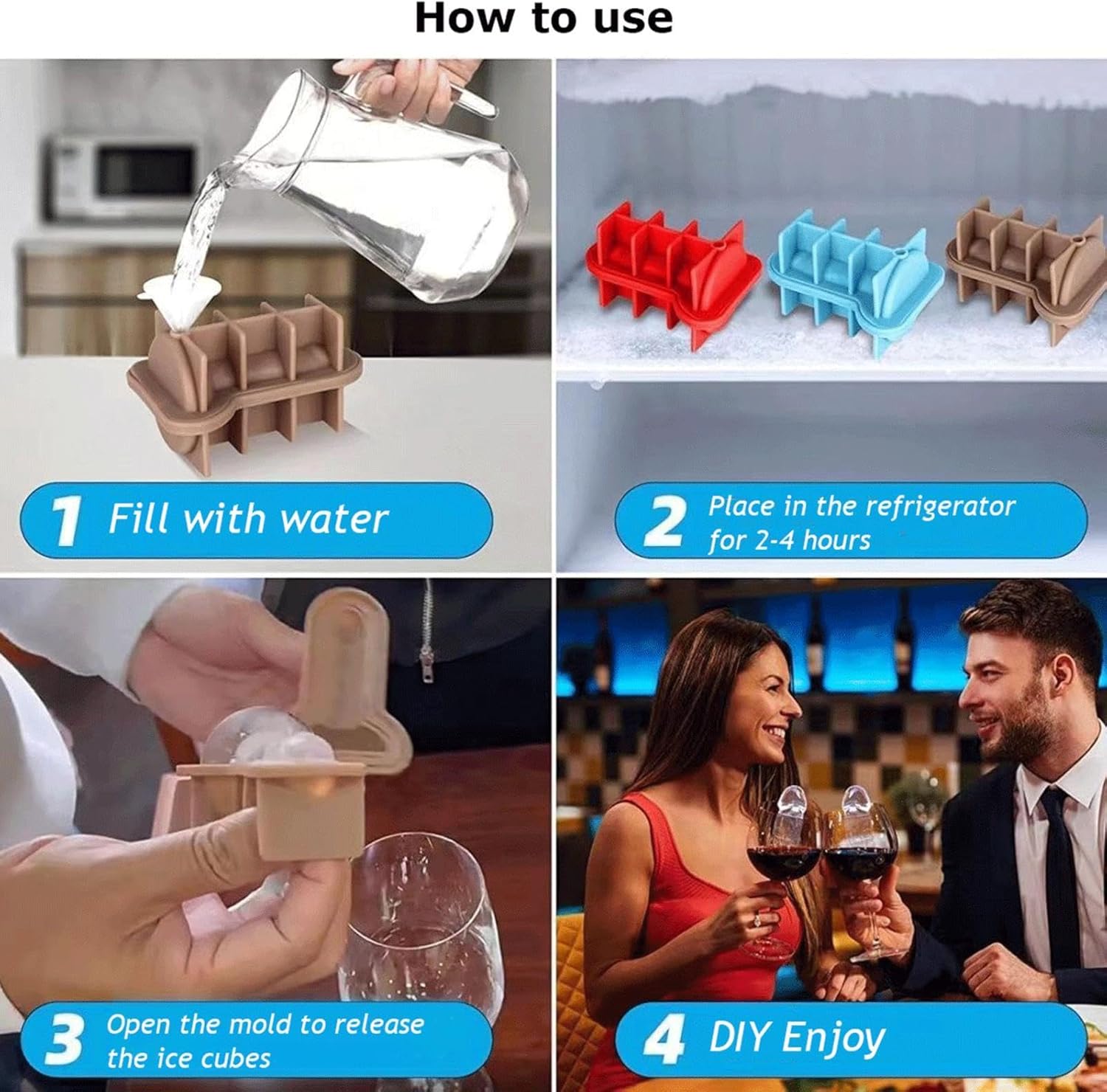 How to use

1 Fill with water

2 Place in the refrigerator for 2-4 hours

3 Open the mold to release the ice cubes

4 DIY Enjoy